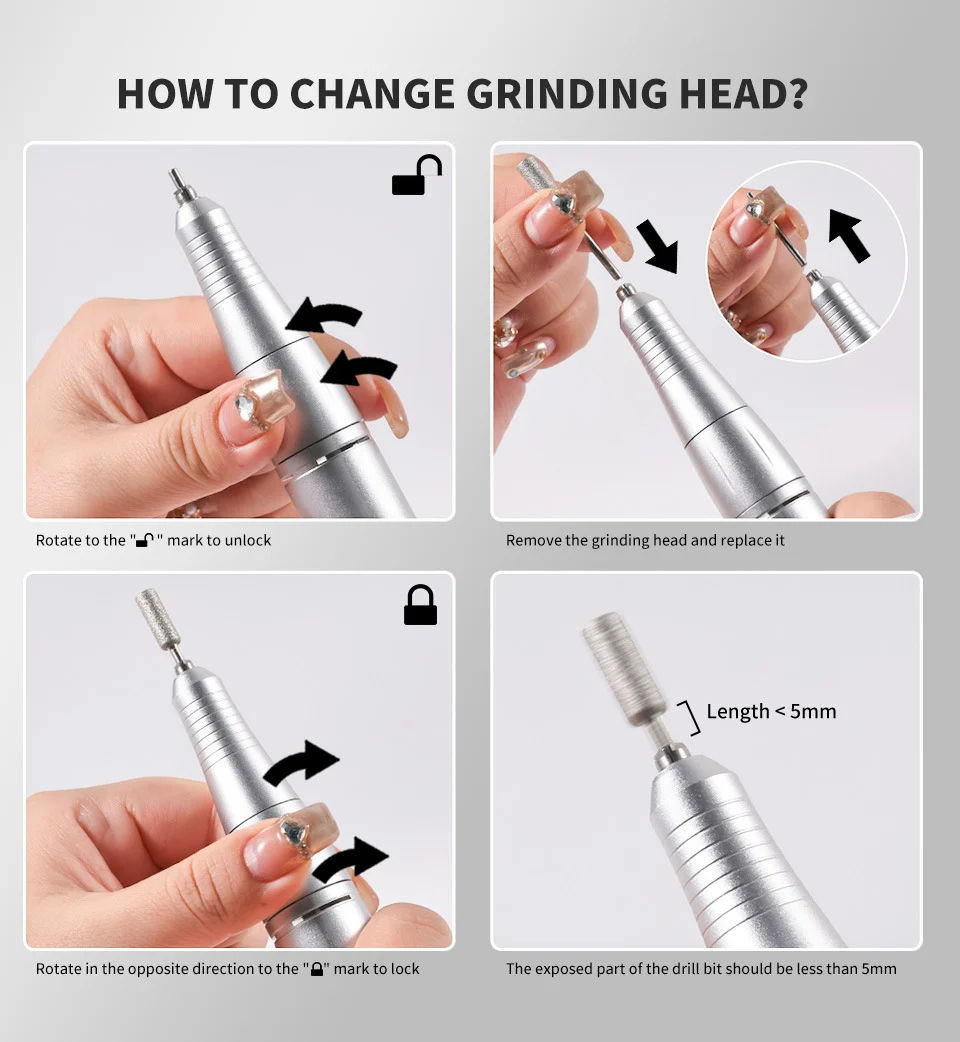 HOW TO CHANGE GRINDING HEAD?

Rotate to the "🔓" mark to unlock

Remove the grinding head and replace it

Rotate in the opposite direction to the "🔒" mark to lock

Length < 5mm

The exposed part of the drill bit should be less than 5mm