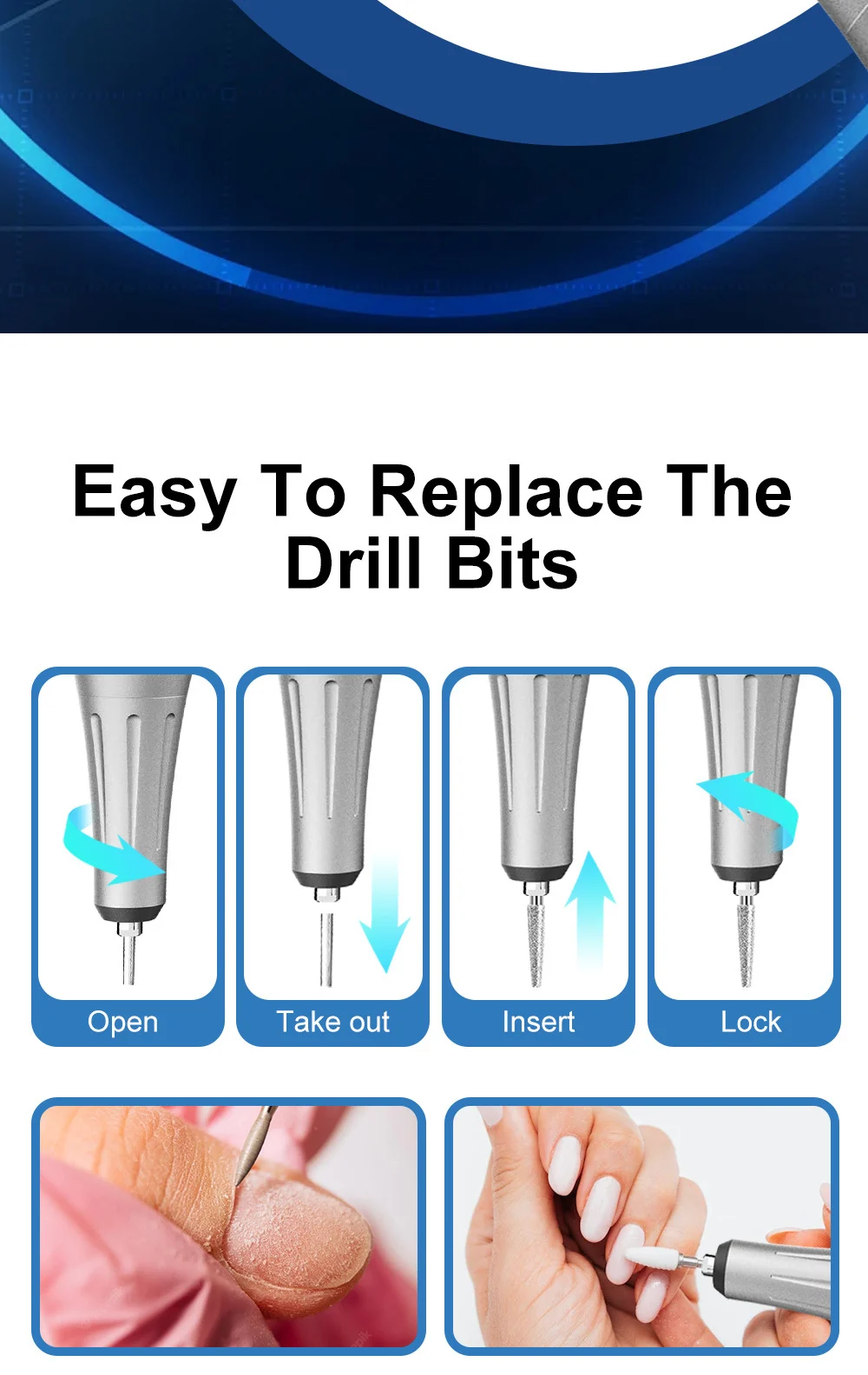 Easy To Replace The Drill Bits

Open

Take out

Insert

Lock