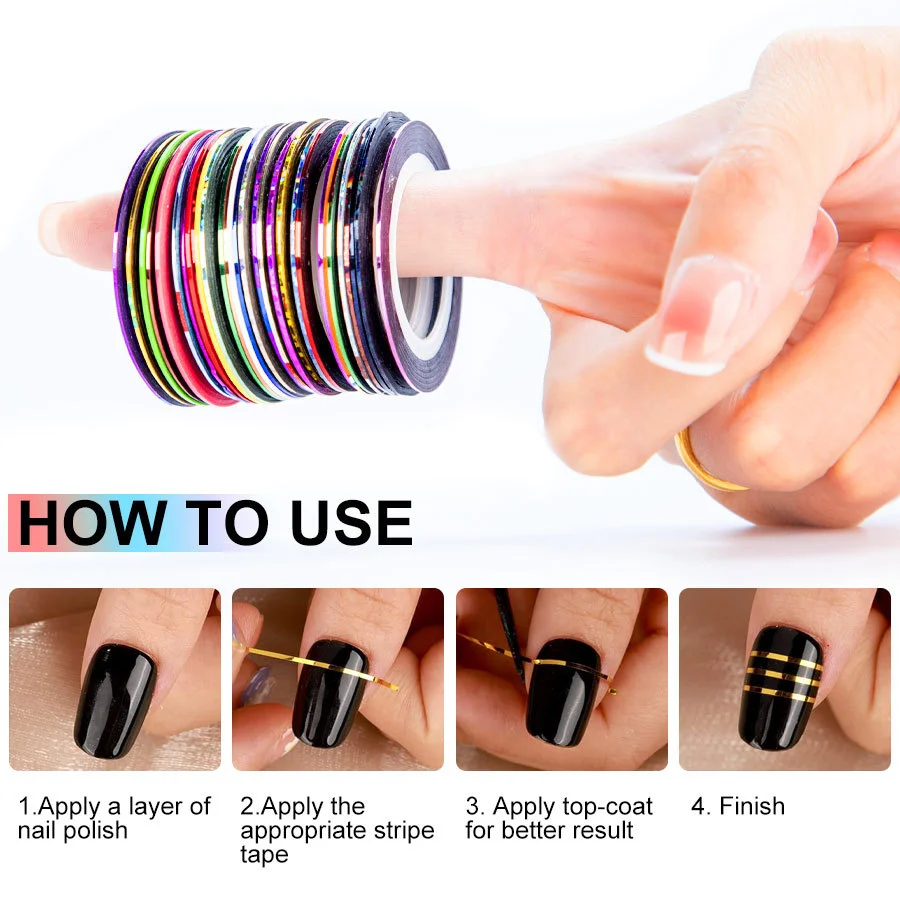 HOW TO USE

1.Apply a layer of nail polish

2.Apply the appropriate stripe tape

3. Apply top-coat for better result

4. Finish