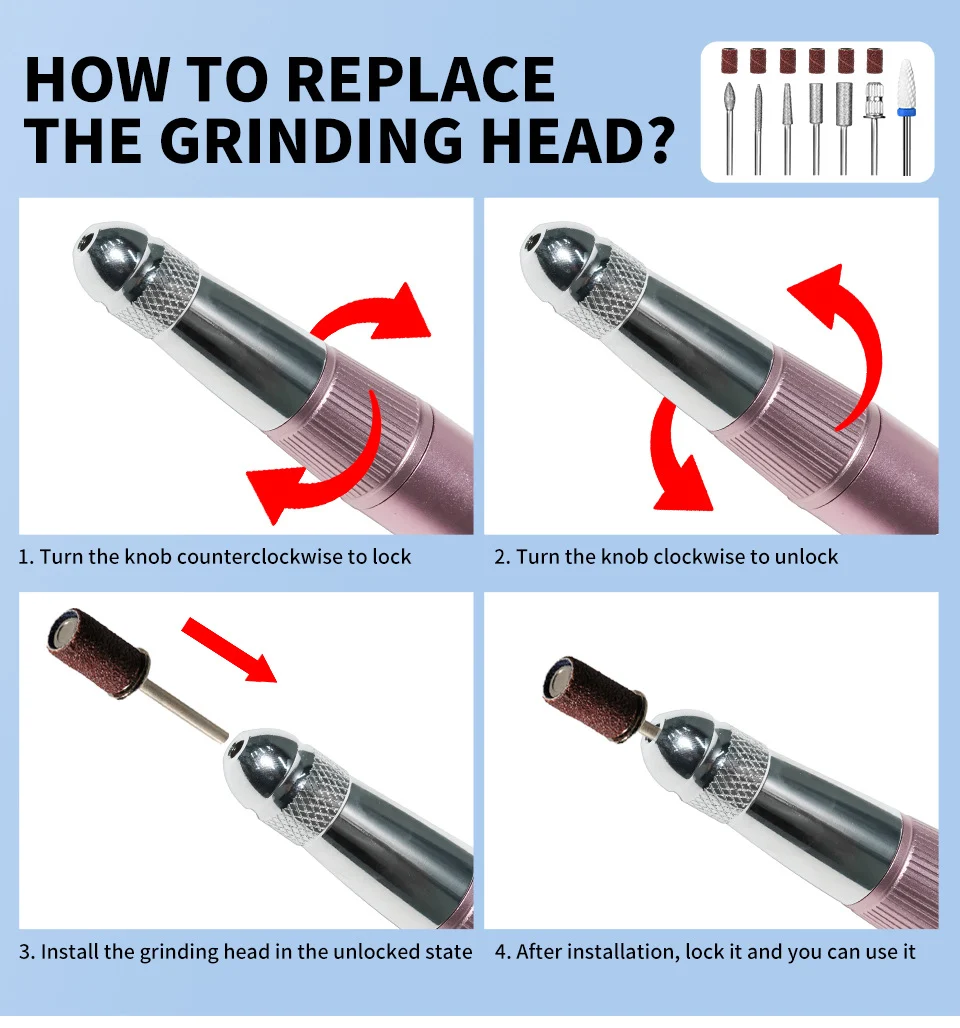 HOW TO REPLACE THE GRINDING HEAD?

1. Turn the knob counterclockwise to lock

2. Turn the knob clockwise to unlock

3. Install the grinding head in the unlocked state

4. After installation, lock it and you can use it