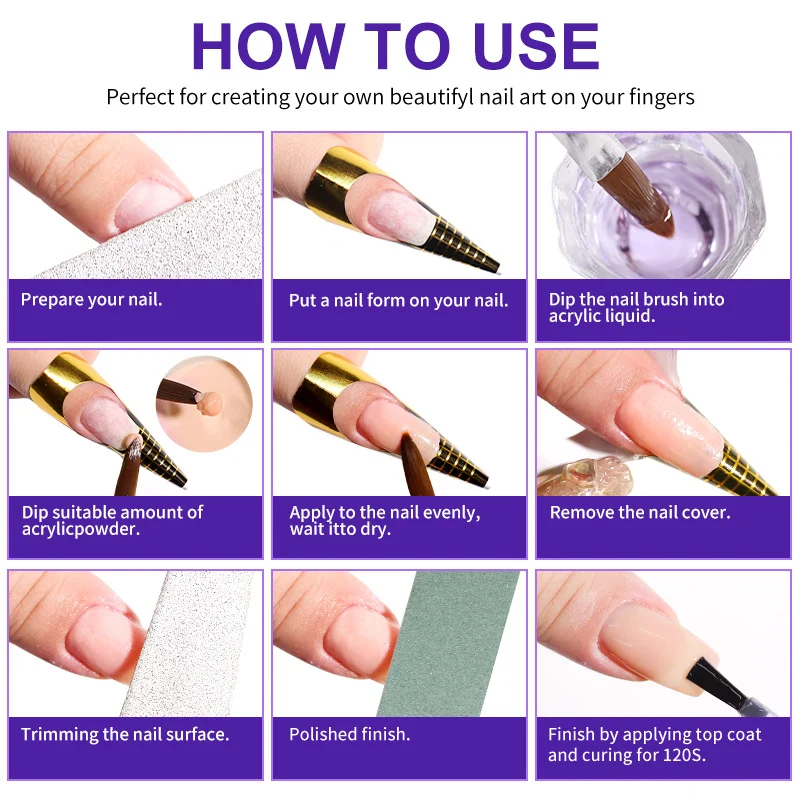 HOW TO USE

Perfect for creating your own beautifyl nail art on your fingers

Prepare your nail.

Put a nail form on your nail.

Dip the nail brush into acrylic liquid.

Dip suitable amount of acrylicpowder.

Apply to the nail evenly, wait itto dry.

Remove the nail cover.

Trimming the nail surface.

Polished finish.

Finish by applying top coat and curing for 120S.