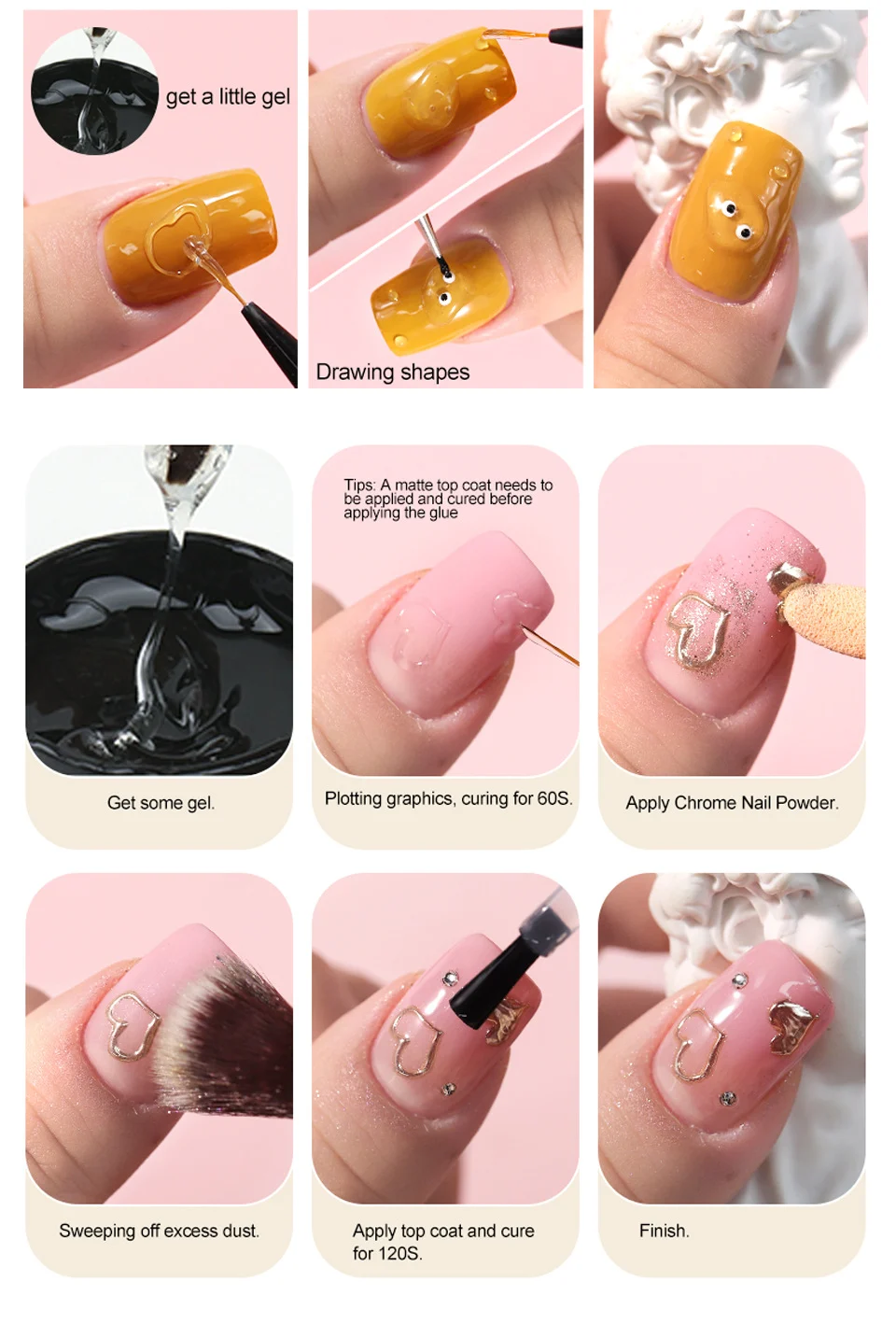 get a little gel

Drawing shapes

Get some gel.

Tips: A matte top coat needs to be applied and cured before applying the glue

Plotting graphics, curing for 60S.

Apply Chrome Nail Powder.

Sweeping off excess dust.

Apply top coat and cure for 120S.

Finish.