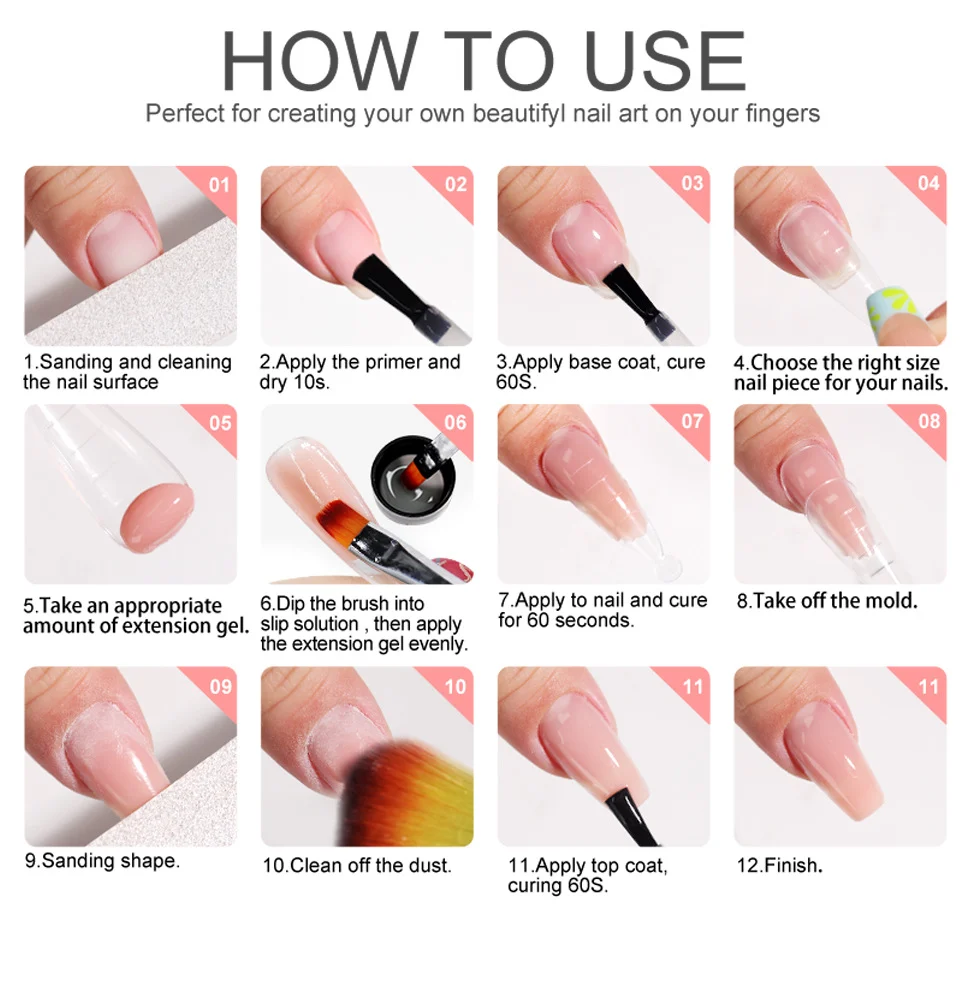 HOW TO USE

Perfect for creating your own beautifyl nail art on your fingers

01

1.Sanding and cleaning the nail surface

02

2.Apply the primer and dry 10s.

03

3.Apply base coat, cure 60S.

04

4.Choose the right size nail piece for your nails.

05

5.Take an appropriate amount of extension gel.

06

6.Dip the brush into slip solution , then apply the extension gel evenly.

07

7.Apply to nail and cure for 60 seconds.

08

8.Take off the mold.

09

9.Sanding shape.

10

10.Clean off the dust.

11

11.Apply top coat, curing 60S.

11

12.Finish.