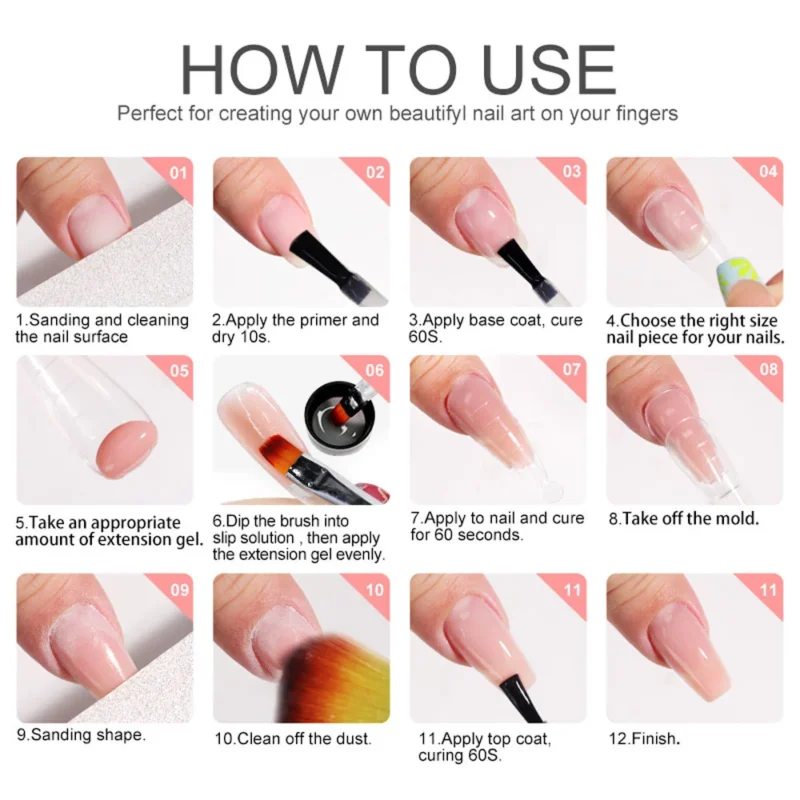 HOW TO USE

Perfect for creating your own beautifyl nail art on your fingers

01

1.Sanding and cleaning the nail surface

02

2.Apply the primer and dry 10s.

03

3.Apply base coat, cure 60S.

04

4.Choose the right size nail piece for your nails.

05

5.Take an appropriate amount of extension gel.

06

6.Dip the brush into slip solution , then apply the extension gel evenly.

07

7.Apply to nail and cure for 60 seconds.

08

8.Take off the mold.

09

9.Sanding shape.

10

10.Clean off the dust.

11

11.Apply top coat, curing 60S.

11

12.Finish.