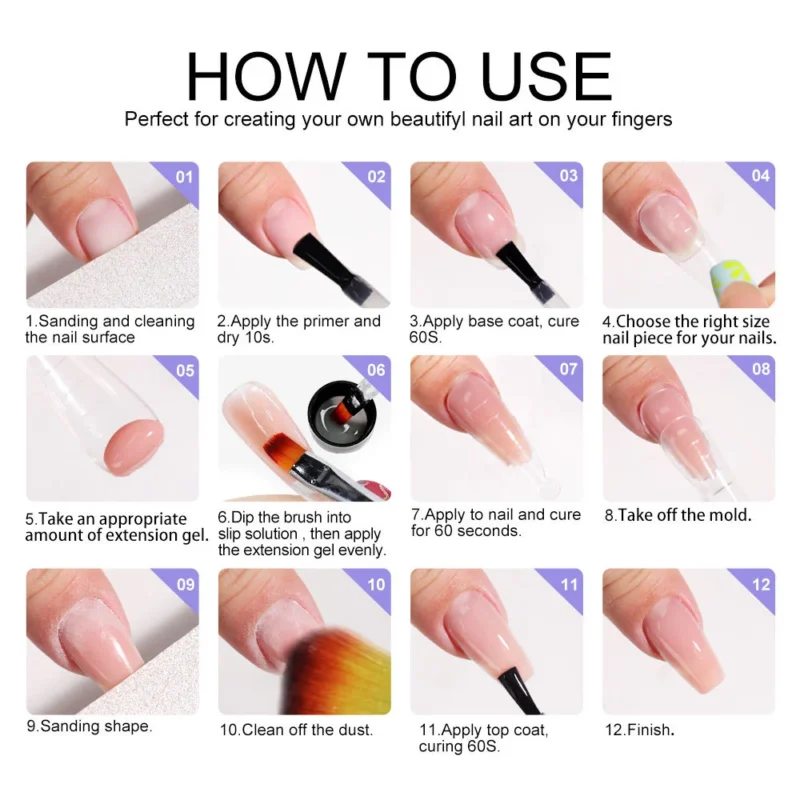 HOW TO USE

Perfect for creating your own beautifyl nail art on your fingers

01

1.Sanding and cleaning the nail surface

02

2.Apply the primer and dry 10s.

03

3.Apply base coat, cure 60S.

04

4.Choose the right size nail piece for your nails.

05

5.Take an appropriate amount of extension gel.

06

6.Dip the brush into slip solution , then apply the extension gel evenly.

07

7.Apply to nail and cure for 60 seconds.

08

8.Take off the mold.

09

9.Sanding shape.

10

10.Clean off the dust.

11

11.Apply top coat, curing 60S.

12

12.Finish.