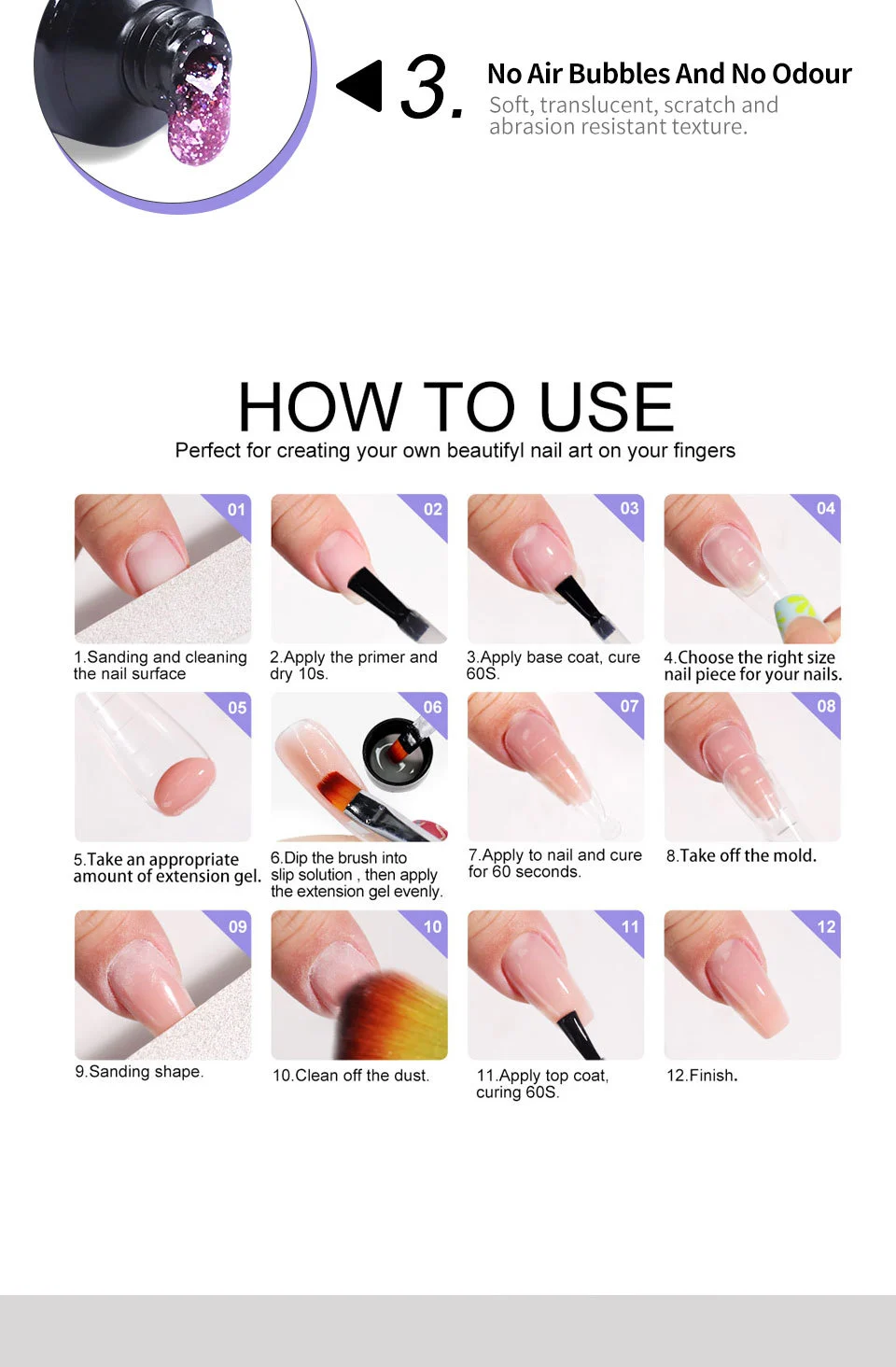 3. No Air Bubbles And No Odour
Soft, translucent, scratch and abrasion resistant texture.

HOW TO USE
Perfect for creating your own beautifyl nail art on your fingers

01
1.Sanding and cleaning the nail surface

02
2.Apply the primer and dry 10s.

03
3.Apply base coat, cure 60S.

04
4.Choose the right size nail piece for your nails.

05
5.Take an appropriate amount of extension gel.

06
6.Dip the brush into slip solution , then apply the extension gel evenly.

07
7.Apply to nail and cure for 60 seconds.

08
8.Take off the mold.

09
9.Sanding shape.

10
10.Clean off the dust.

11
11.Apply top coat, curing 60S.

12
12.Finish.