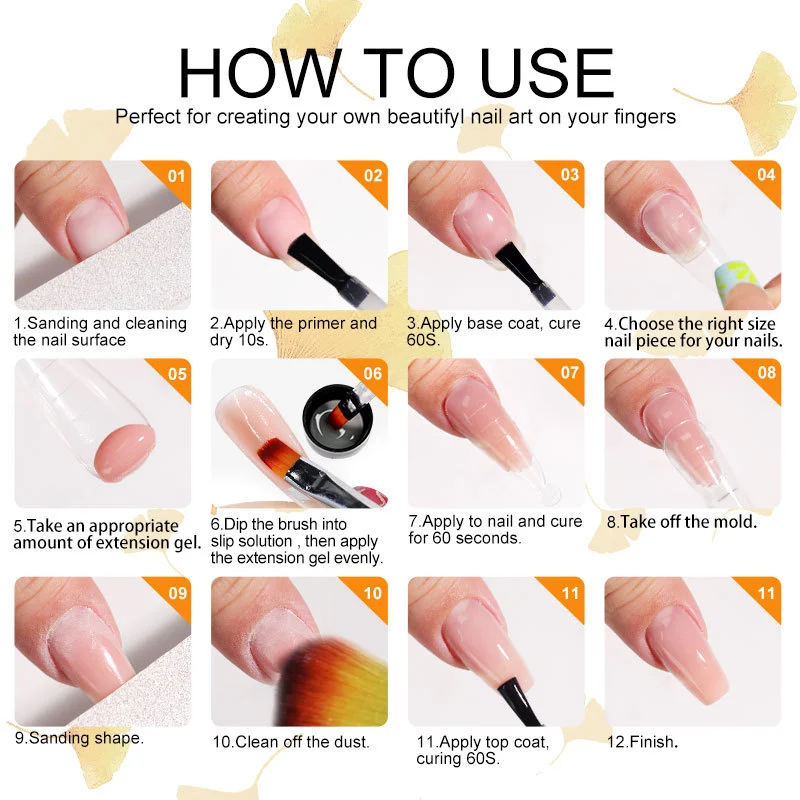 HOW TO USE
Perfect for creating your own beautifyl nail art on your fingers

01
1.Sanding and cleaning the nail surface

02
2.Apply the primer and dry 10s.

03
3.Apply base coat, cure 60S.

04
4.Choose the right size nail piece for your nails.

05
5.Take an appropriate amount of extension gel.

06
6.Dip the brush into slip solution , then apply the extension gel evenly.

07
7.Apply to nail and cure for 60 seconds.

08
8.Take off the mold.

09
9.Sanding shape.

10
10.Clean off the dust.

11
11.Apply top coat, curing 60S.

11
12.Finish.