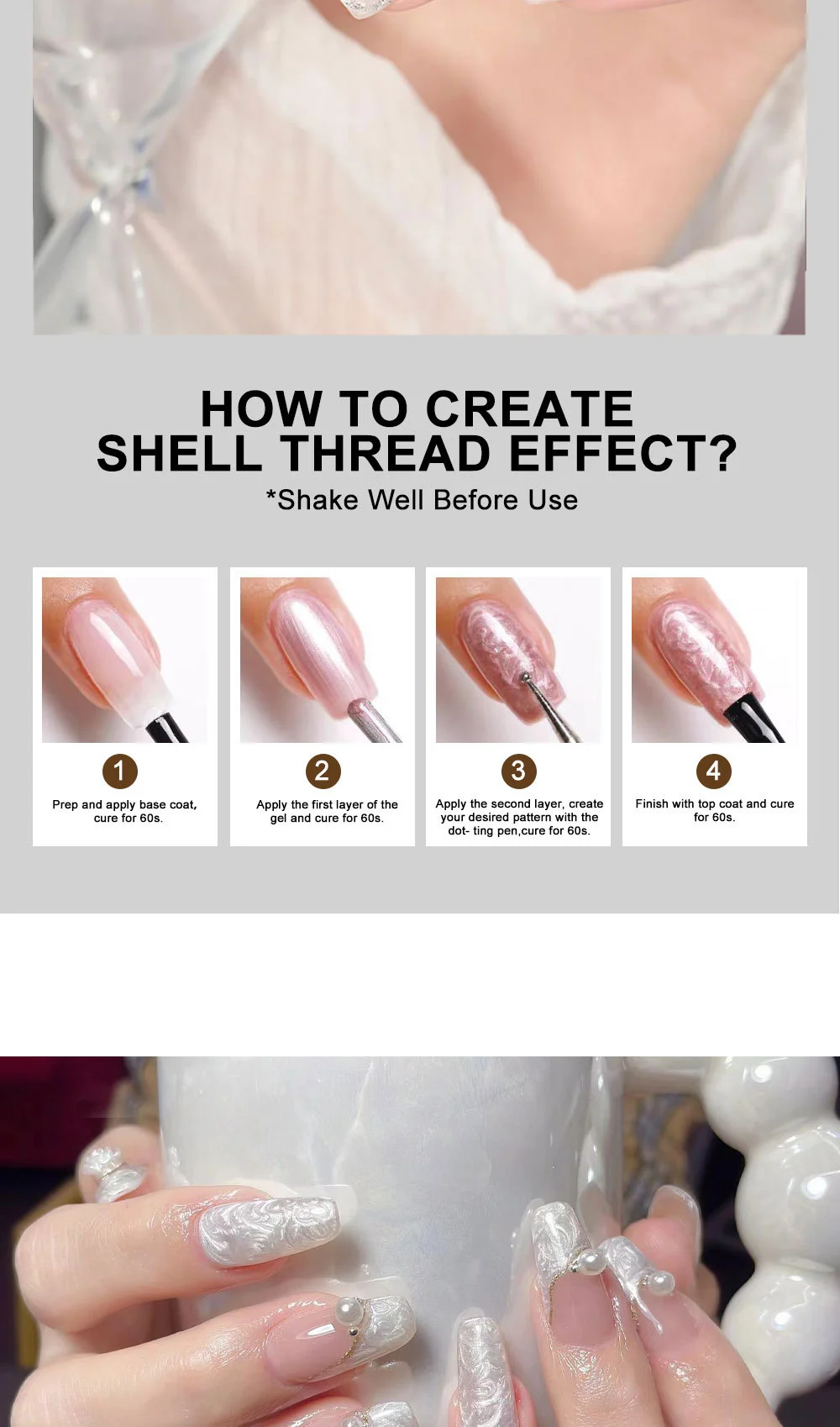 HOW TO CREATE
SHELL THREAD EFFECT?

*Shake Well Before Use

1
Prep and apply base coat, cure for 60s.

2
Apply the first layer of the gel and cure for 60s.

3
Apply the second layer, create your desired pattern with the dot- ting pen,cure for 60s.

4
Finish with top coat and cure for 60s.