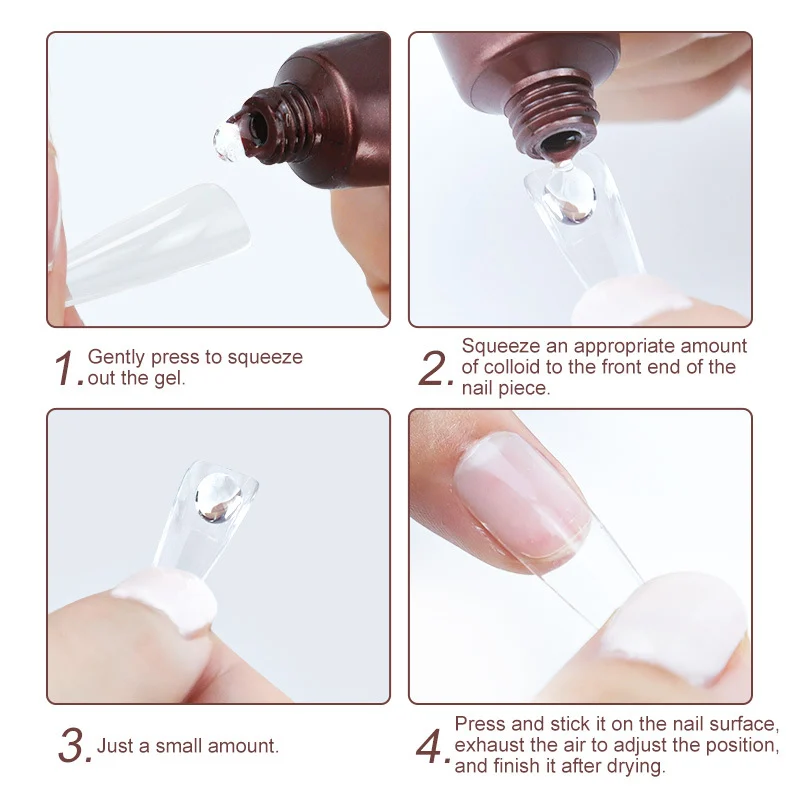 1. Gently press to squeeze out the gel.

2. Squeeze an appropriate amount of colloid to the front end of the nail piece.

3. Just a small amount.

4. Press and stick it on the nail surface, exhaust the air to adjust the position, and finish it after drying.