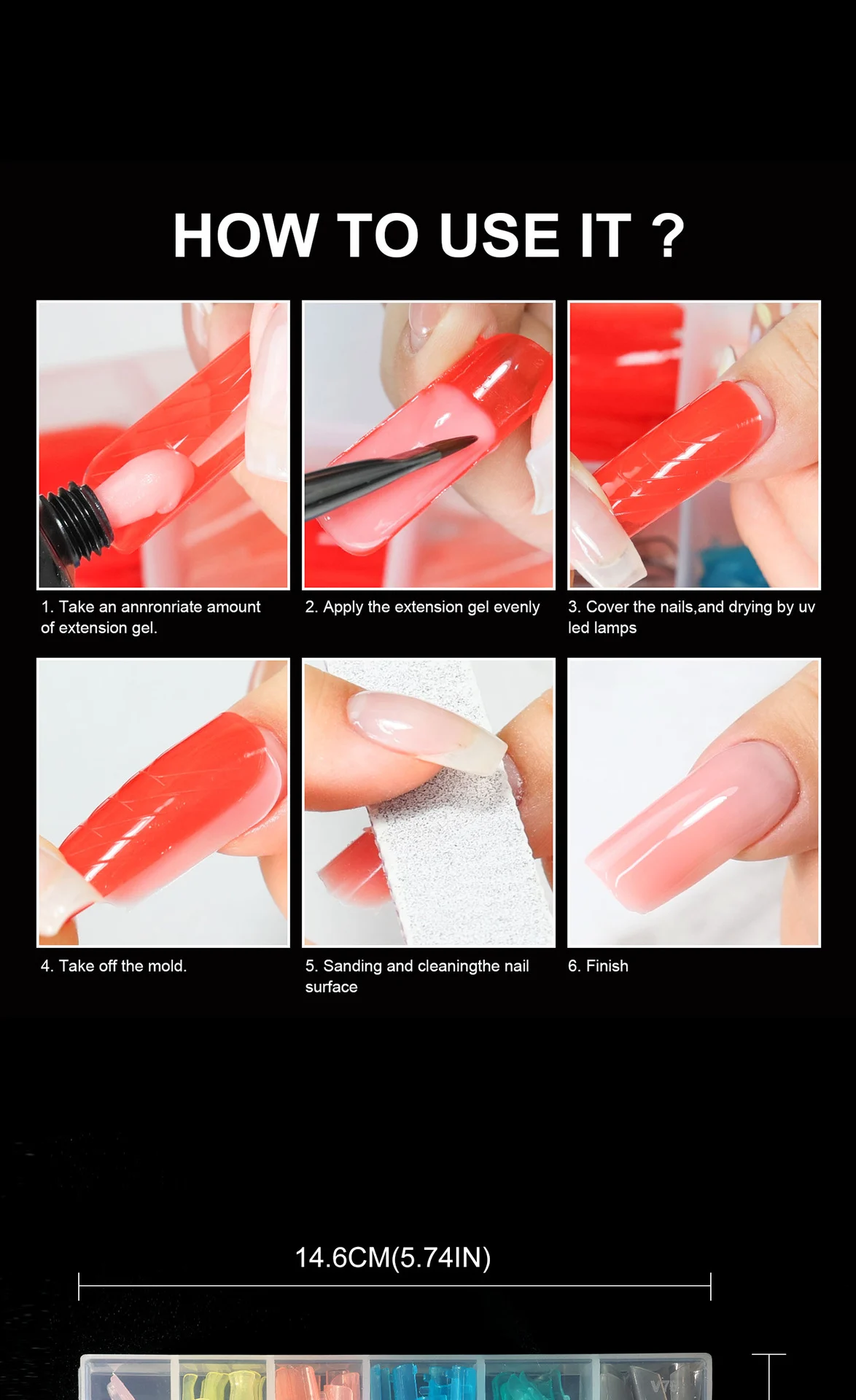 HOW TO USE IT ?

1. Take an annronriate amount of extension gel.

2. Apply the extension gel evenly

3. Cover the nails,and drying by uv led lamps

4. Take off the mold.

5. Sanding and cleaningthe nail surface

6. Finish

14.6CM(5.74IN)