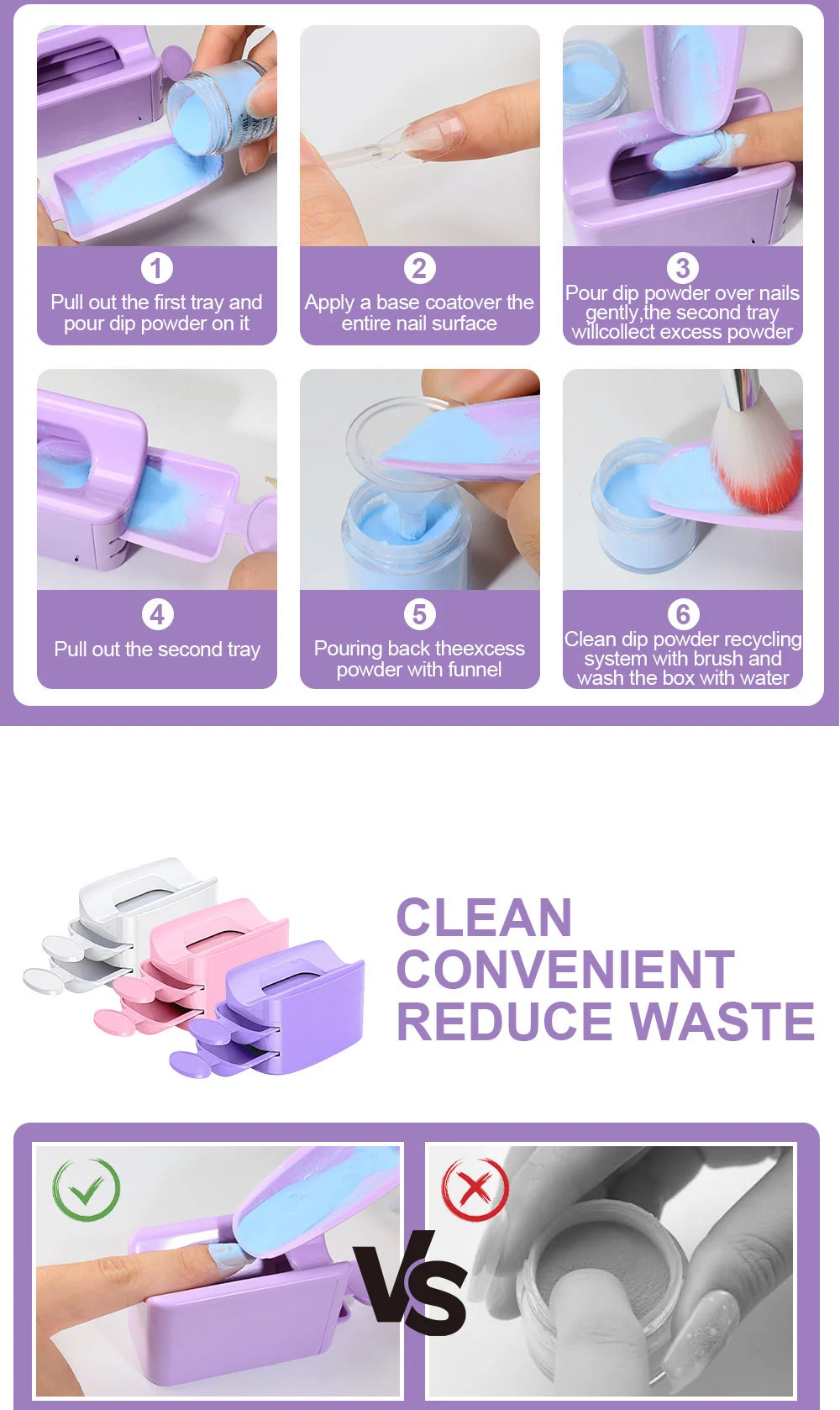 1
Pull out the first tray and pour dip powder on it

2
Apply a base coatover the entire nail surface

3
Pour dip powder over nails gently,the second tray willcollect excess powder

4
Pull out the second tray

5
Pouring back theexcess powder with funnel

6
Clean dip powder recycling system with brush and wash the box with water

CLEAN
CONVENIENT
REDUCE WASTE

VS