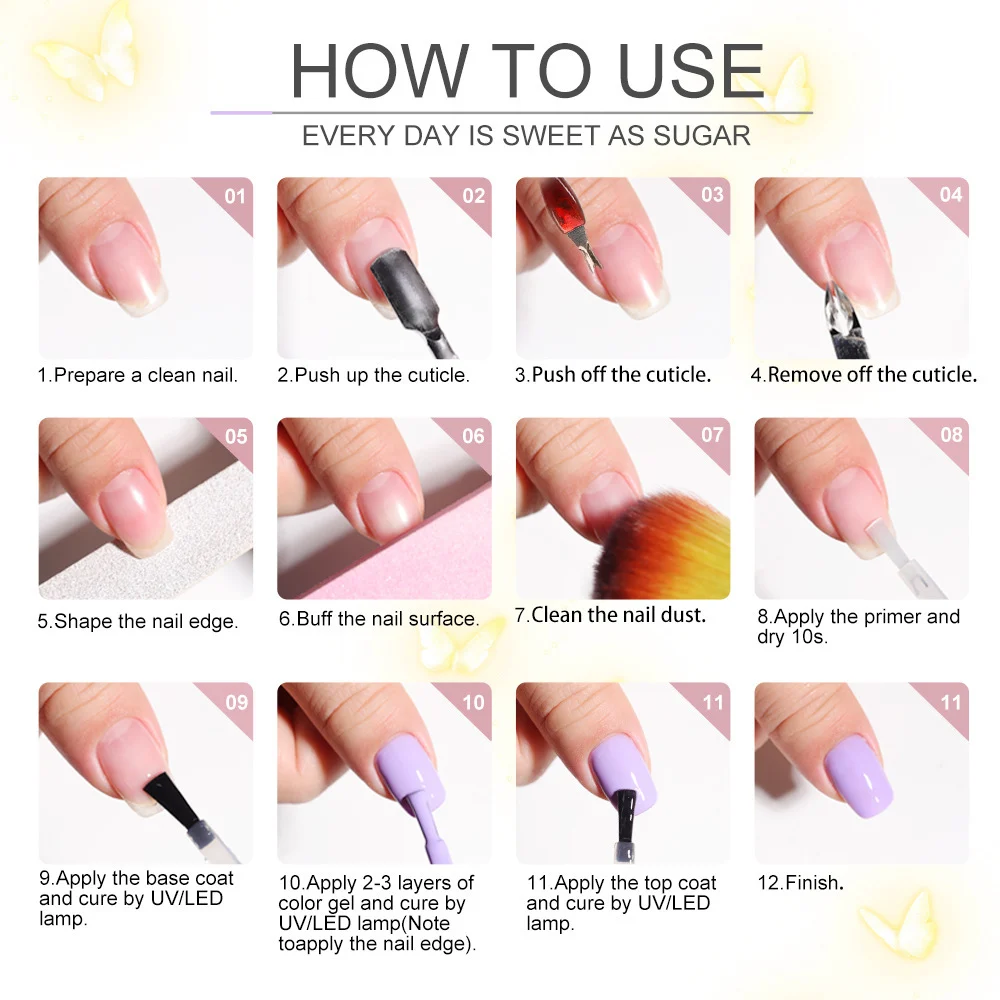 HOW TO USE
EVERY DAY IS SWEET AS SUGAR

01
1.Prepare a clean nail.

02
2.Push up the cuticle.

03
3.Push off the cuticle.

04
4.Remove off the cuticle.

05
5.Shape the nail edge.

06
6.Buff the nail surface.

07
7.Clean the nail dust.

08
8.Apply the primer and dry 10s.

09
9.Apply the base coat and cure by UV/LED lamp.

10
10.Apply 2-3 layers of color gel and cure by UV/LED lamp(Note toapply the nail edge).

11
11.Apply the top coat and cure by UV/LED lamp.

11
12.Finish.