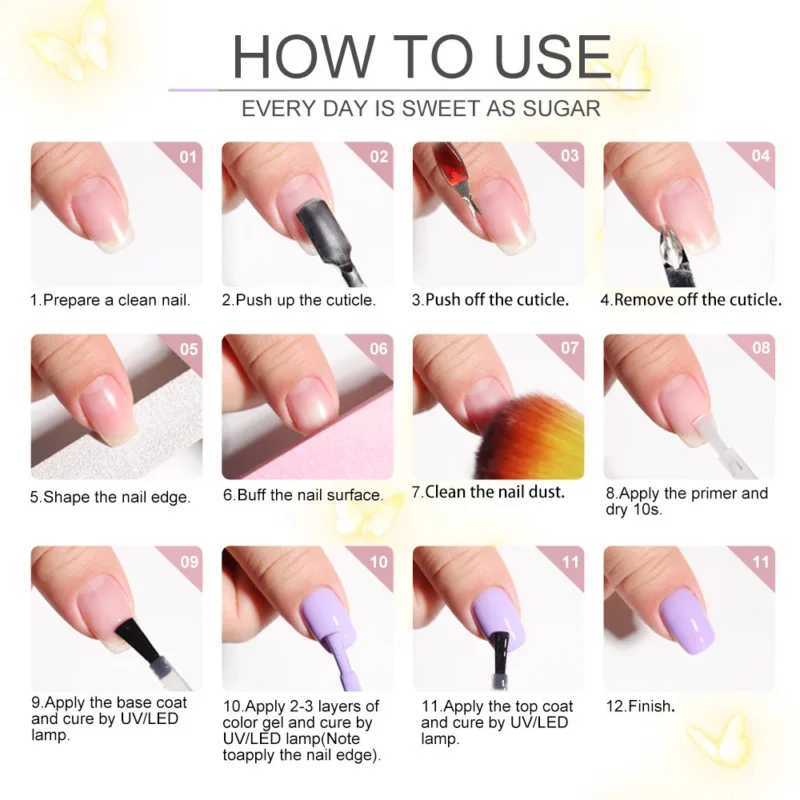 HOW TO USE
EVERY DAY IS SWEET AS SUGAR

01
1.Prepare a clean nail.

02
2.Push up the cuticle.

03
3.Push off the cuticle.

04
4.Remove off the cuticle.

05
5.Shape the nail edge.

06
6.Buff the nail surface.

07
7.Clean the nail dust.

08
8.Apply the primer and dry 10s.

09
9.Apply the base coat and cure by UV/LED lamp.

10
10.Apply 2-3 layers of color gel and cure by UV/LED lamp(Note toapply the nail edge).

11
11.Apply the top coat and cure by UV/LED lamp.

11
12.Finish.