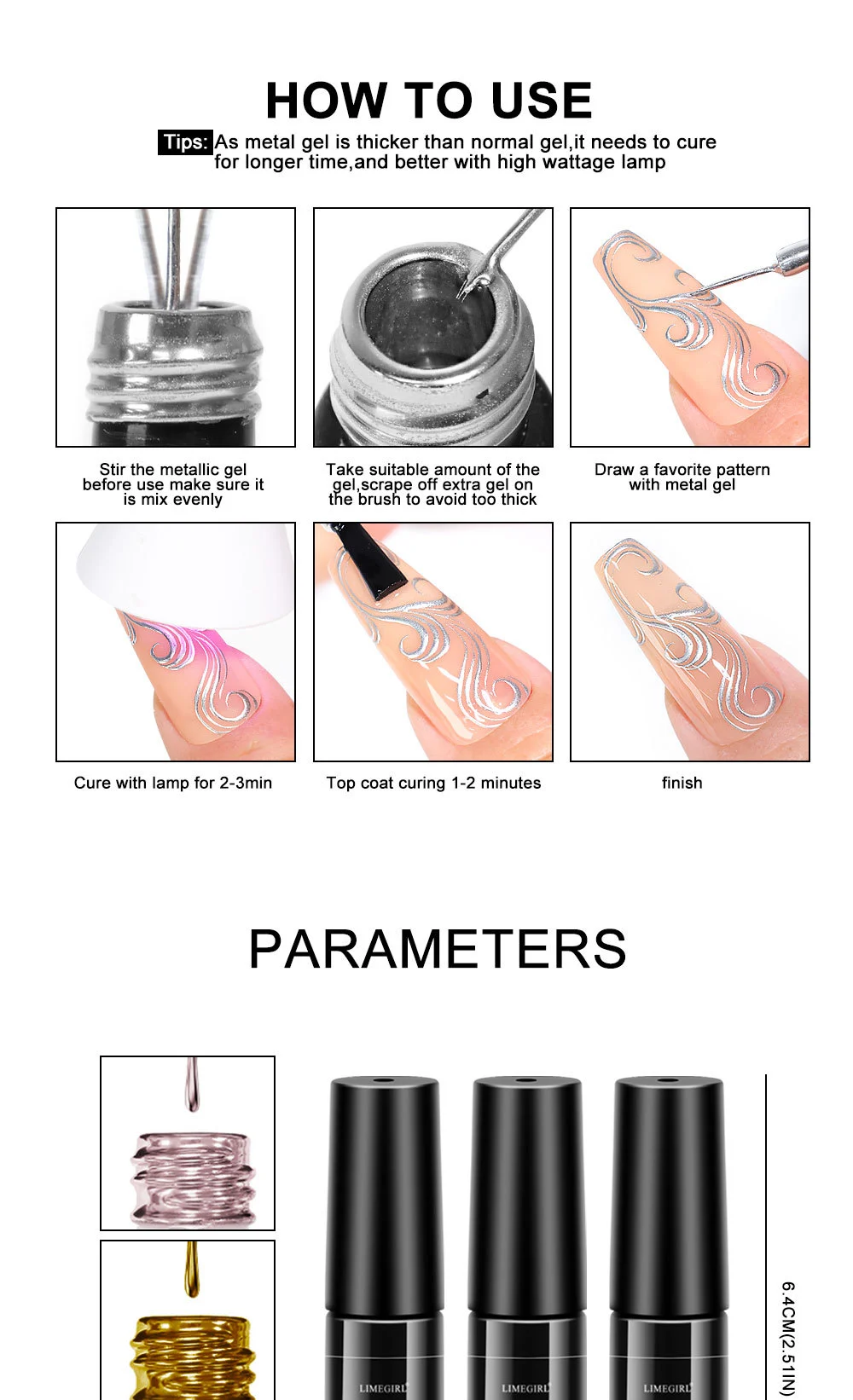 HOW TO USE

Tips: As metal gel is thicker than normal gel,it needs to cure for longer time,and better with high wattage lamp

Stir the metallic gel before use make sure it is mix evenly

Take suitable amount of the gel,scrape off extra gel on the brush to avoid too thick

Draw a favorite pattern with metal gel

Cure with lamp for 2-3min

Top coat curing 1-2 minutes

finish

PARAMETERS

LIMEGIRL

LIMEGIRL

LIMEGIRL

6.4CM(2.51IN)