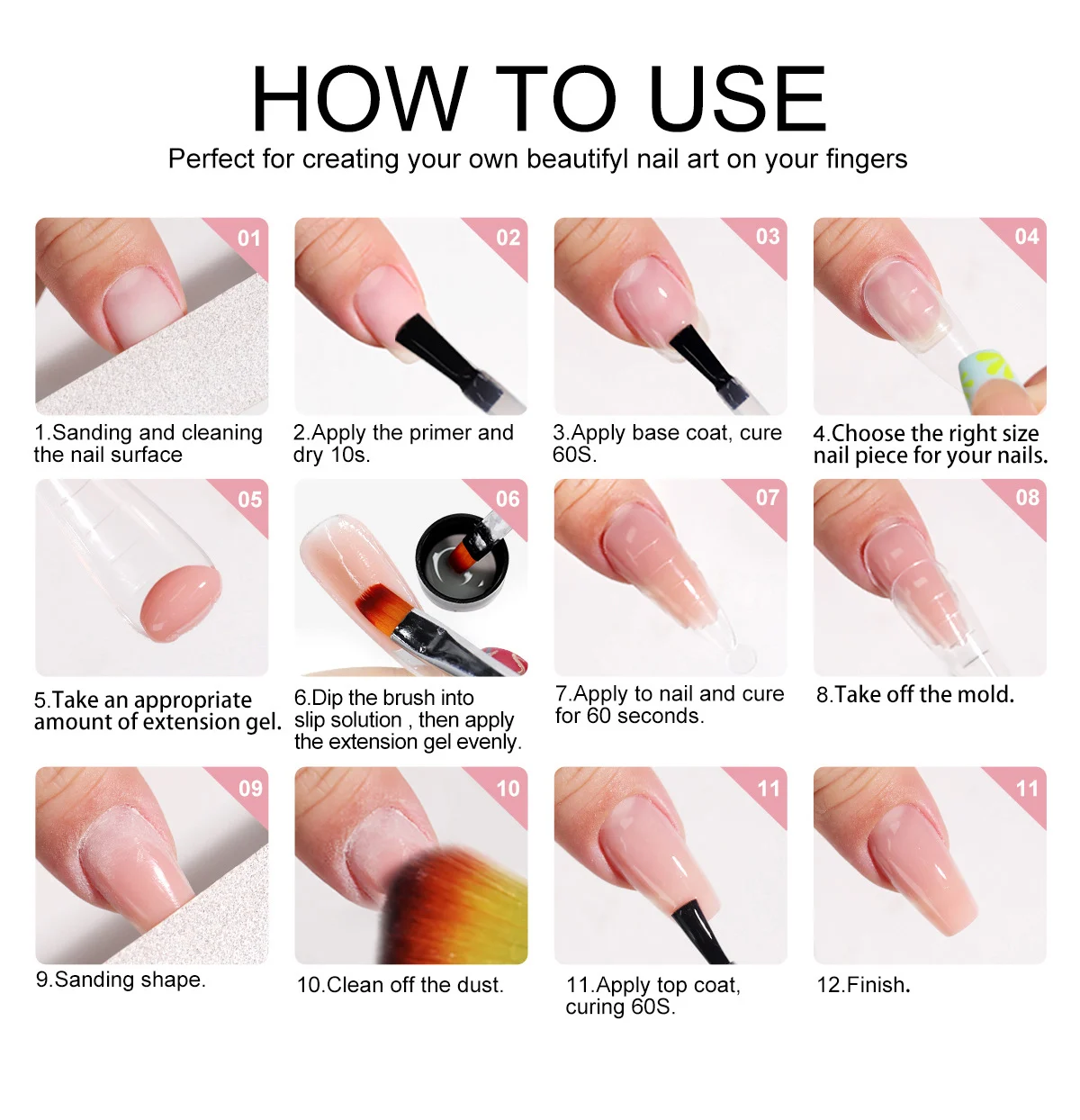 HOW TO USE

Perfect for creating your own beautifyl nail art on your fingers

01

1.Sanding and cleaning the nail surface

02

2.Apply the primer and dry 10s.

03

3.Apply base coat, cure 60S.

04

4.Choose the right size nail piece for your nails.

05

5.Take an appropriate amount of extension gel.

06

6.Dip the brush into slip solution , then apply the extension gel evenly.

07

7.Apply to nail and cure for 60 seconds.

08

8.Take off the mold.

09

9.Sanding shape.

10

10.Clean off the dust.

11

11.Apply top coat, curing 60S.

11

12.Finish.