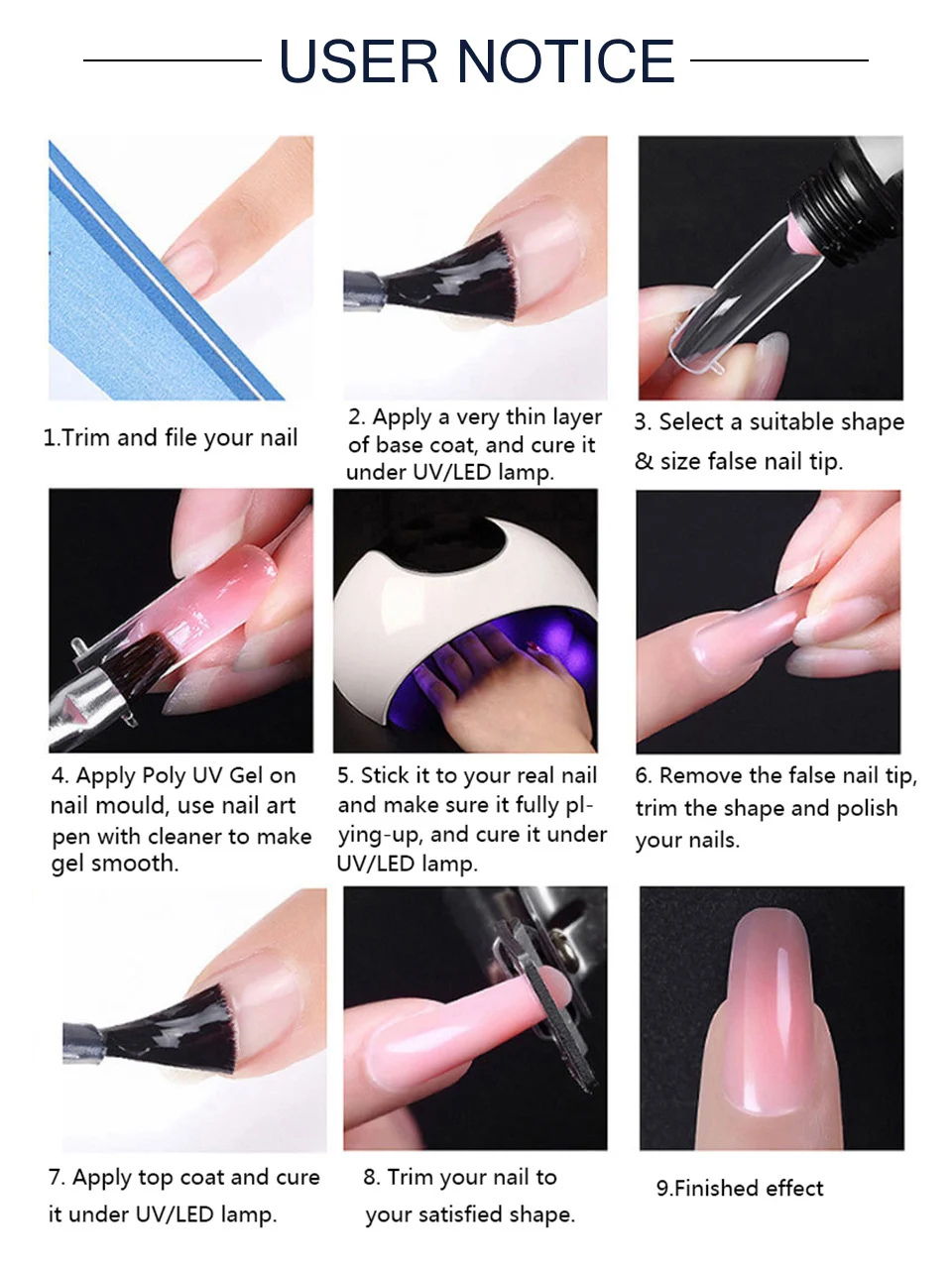 USER NOTICE

1.Trim and file your nail

2. Apply a very thin layer of base coat, and cure it under UV/LED lamp.

3. Select a suitable shape & size false nail tip.

4. Apply Poly UV Gel on nail mould, use nail art pen with cleaner to make gel smooth.

5. Stick it to your real nail and make sure it fully plying-up, and cure it under UV/LED lamp.

6. Remove the false nail tip, trim the shape and polish your nails.

7. Apply top coat and cure it under UV/LED lamp.

8. Trim your nail to your satisfied shape.

9.Finished effect