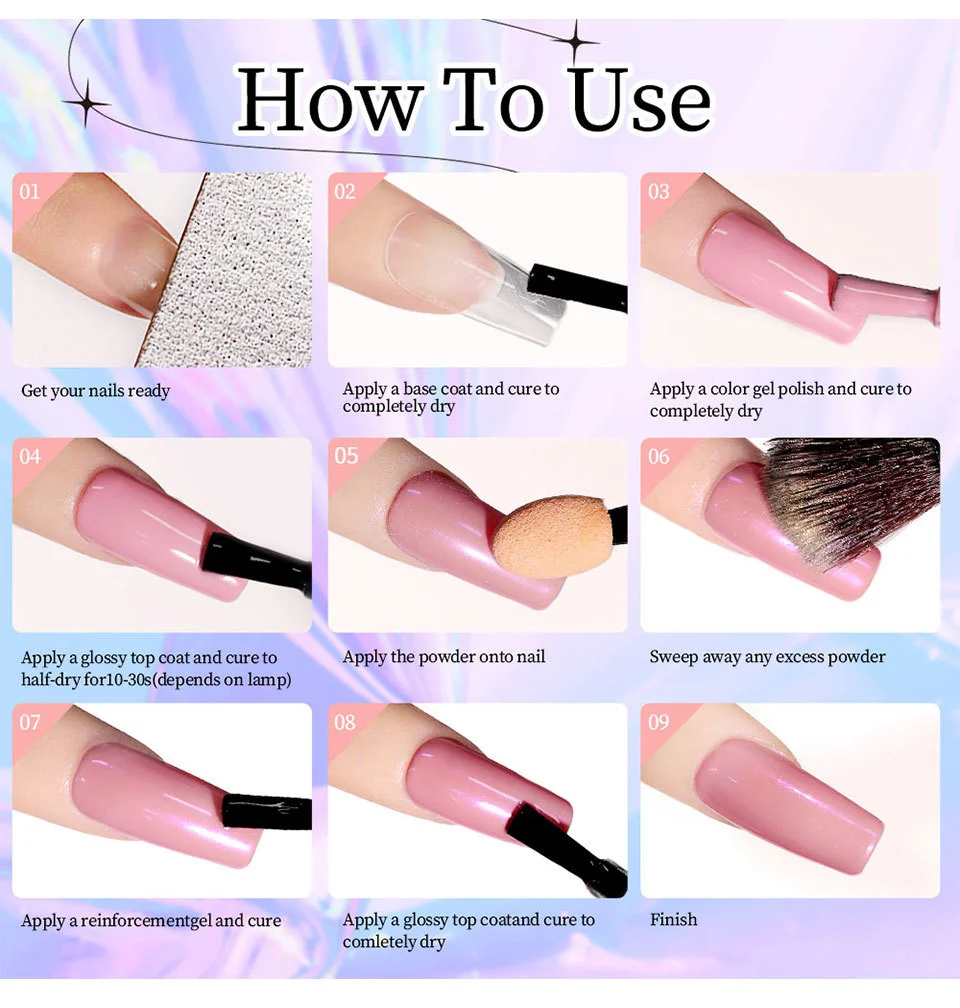 How To Use

01

Get your nails ready

02

Apply a base coat and cure to completely dry

03

Apply a color gel polish and cure to completely dry

04

Apply a glossy top coat and cure to half-dry for10-30s(depends on lamp)

05

Apply the powder onto nail

06

Sweep away any excess powder

07

Apply a reinforcementgel and cure

08

Apply a glossy top coatand cure to comletely dry

09

Finish