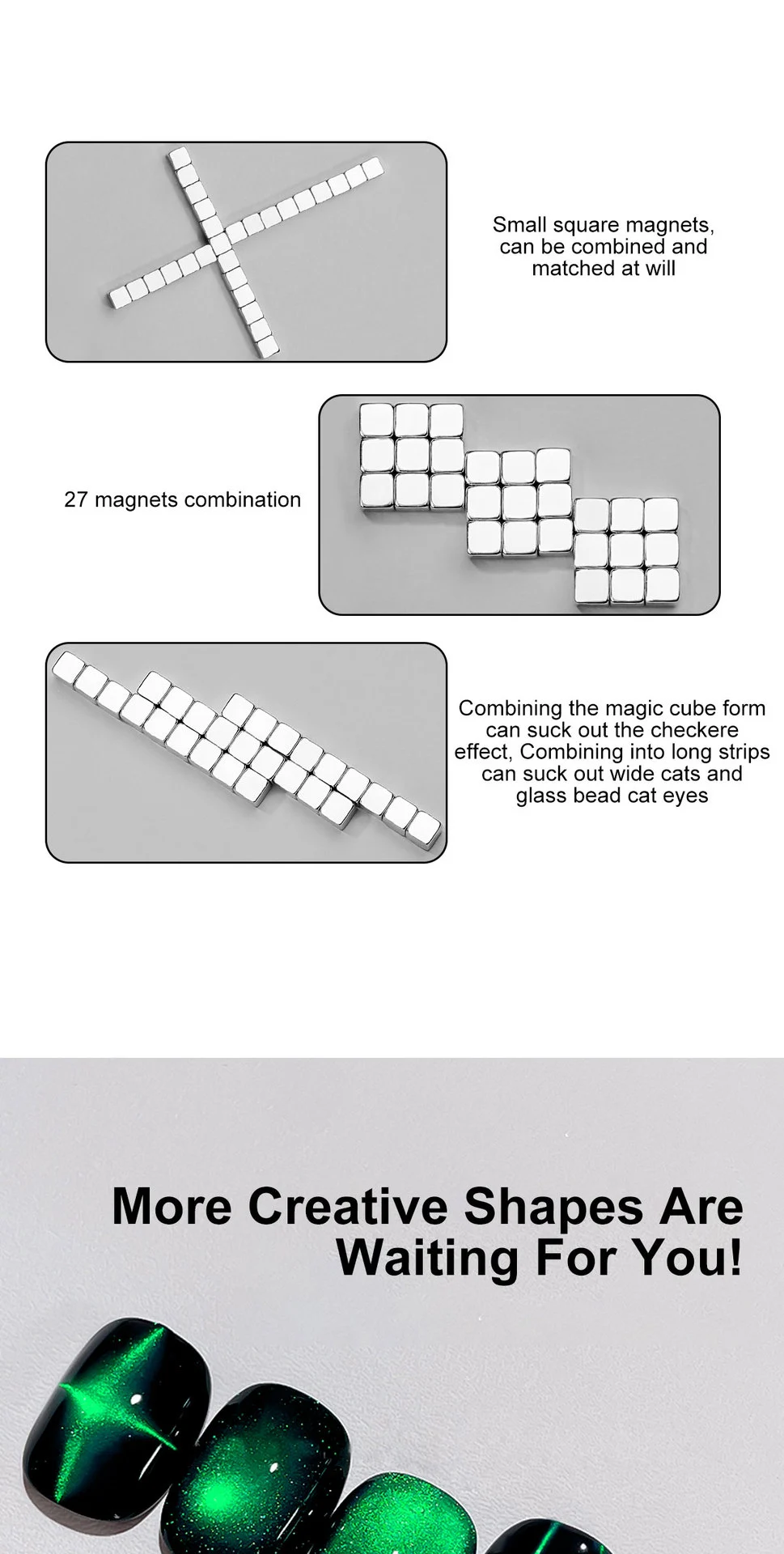 Small square magnets, can be combined and matched at will

27 magnets combination

Combining the magic cube form can suck out the checkere effect, Combining into long strips can suck out wide cats and glass bead cat eyes

More Creative Shapes Are Waiting For You!