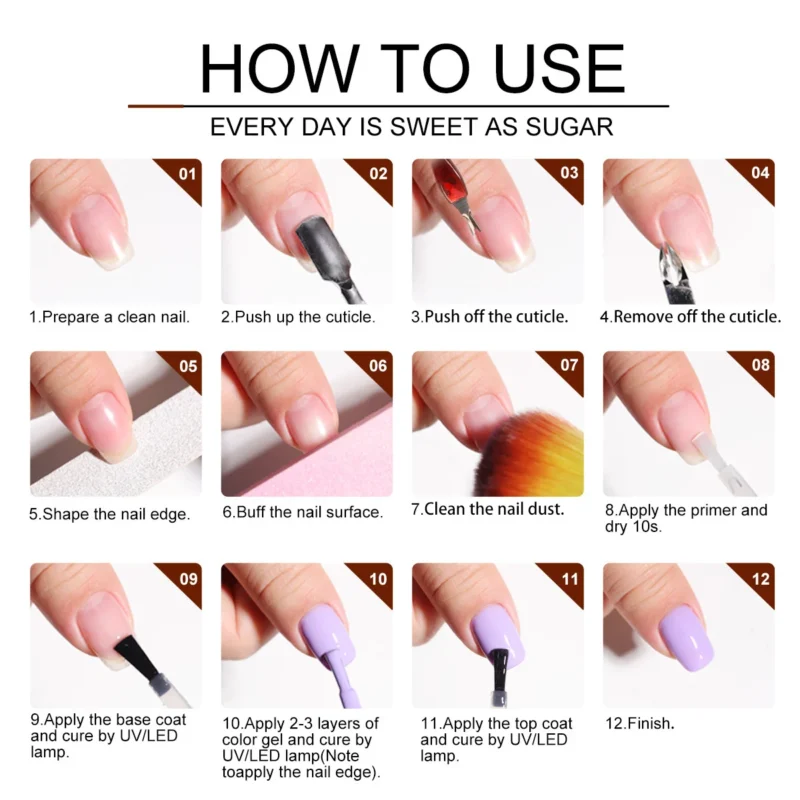 HOW TO USE

EVERY DAY IS SWEET AS SUGAR

01

1.Prepare a clean nail.

02

2.Push up the cuticle.

03

3.Push off the cuticle.

04

4.Remove off the cuticle.

05

5.Shape the nail edge.

06

6.Buff the nail surface.

07

7.Clean the nail dust.

08

8.Apply the primer and dry 10s.

09

9.Apply the base coat and cure by UV/LED lamp.

10

10.Apply 2-3 layers of color gel and cure by UV/LED lamp(Note toapply the nail edge).

11

11.Apply the top coat and cure by UV/LED lamp.

12

12.Finish.