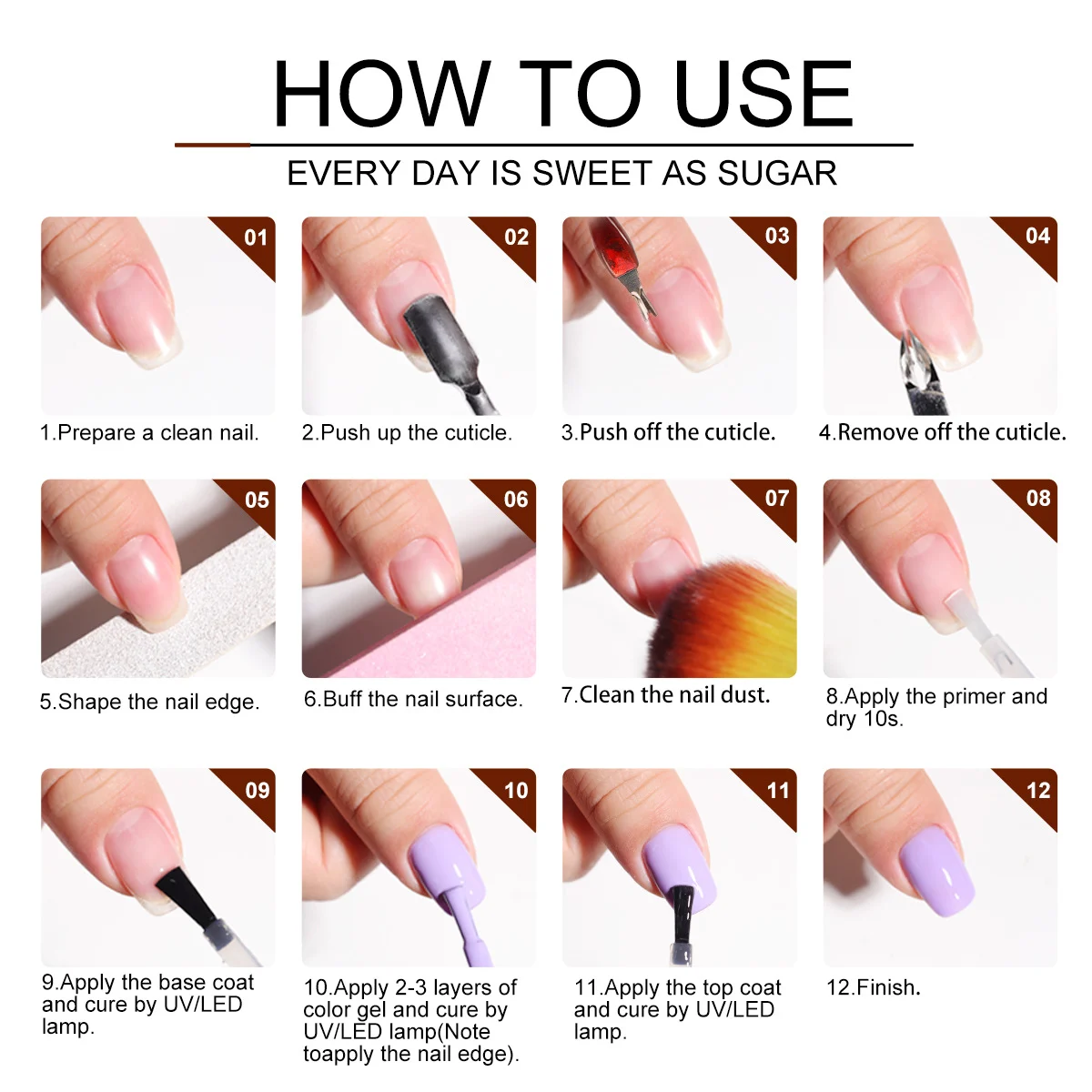 HOW TO USE

EVERY DAY IS SWEET AS SUGAR

01

1.Prepare a clean nail.

02

2.Push up the cuticle.

03

3.Push off the cuticle.

04

4.Remove off the cuticle.

05

5.Shape the nail edge.

06

6.Buff the nail surface.

07

7.Clean the nail dust.

08

8.Apply the primer and dry 10s.

09

9.Apply the base coat and cure by UV/LED lamp.

10

10.Apply 2-3 layers of color gel and cure by UV/LED lamp(Note toapply the nail edge).

11

11.Apply the top coat and cure by UV/LED lamp.

12

12.Finish.