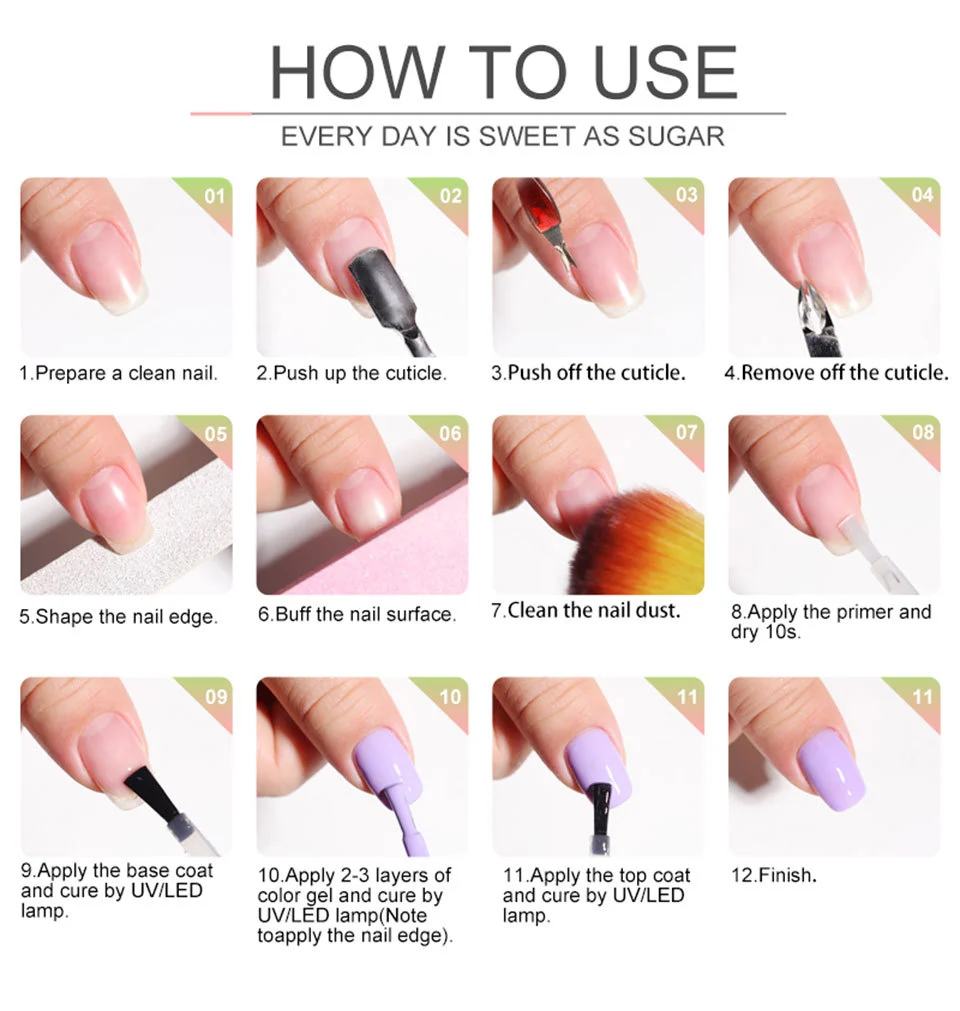 HOW TO USE
EVERY DAY IS SWEET AS SUGAR

01
1.Prepare a clean nail.

02
2.Push up the cuticle.

03
3.Push off the cuticle.

04
4.Remove off the cuticle.

05
5.Shape the nail edge.

06
6.Buff the nail surface.

07
7.Clean the nail dust.

08
8.Apply the primer and dry 10s.

09
9.Apply the base coat and cure by UV/LED lamp.

10
10.Apply 2-3 layers of color gel and cure by UV/LED lamp(Note toapply the nail edge).

11
11.Apply the top coat and cure by UV/LED lamp.

11
12.Finish.