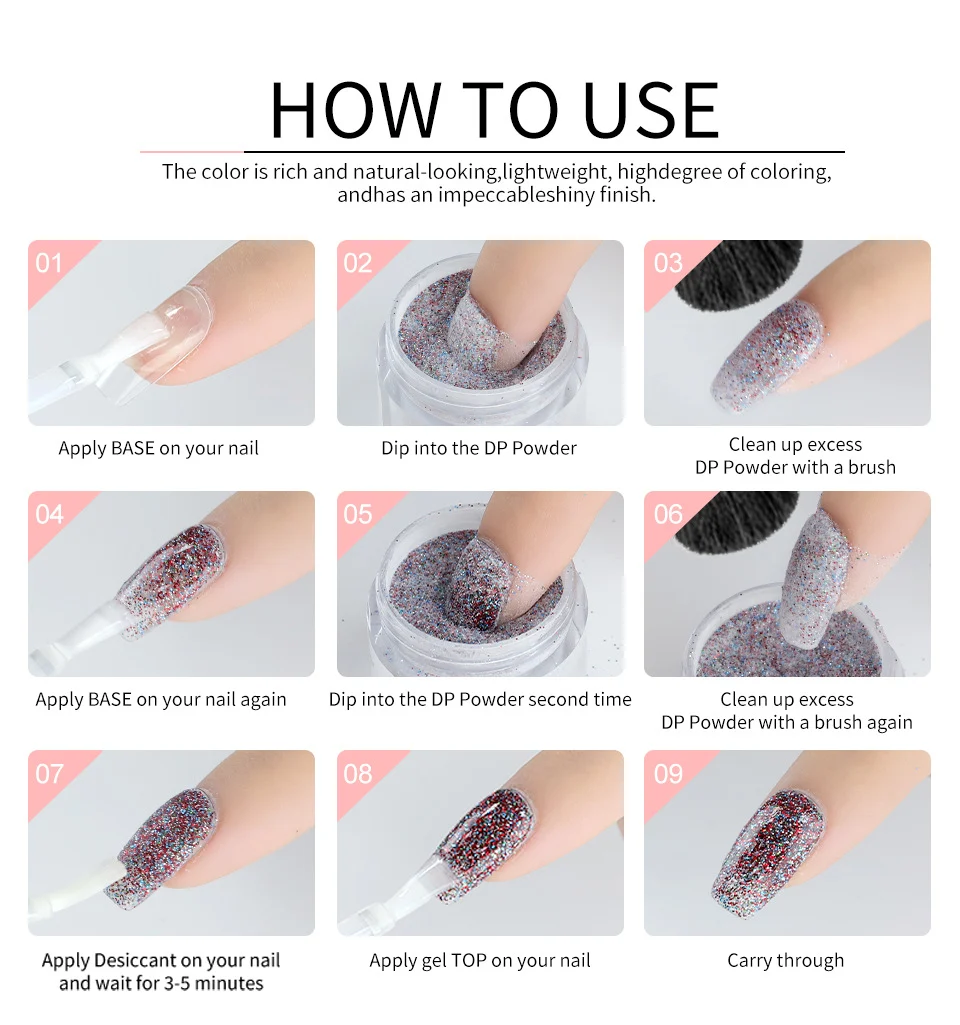 HOW TO USE

The color is rich and natural-looking,lightweight, highdegree of coloring, andhas an impeccableshiny finish.

01

Apply BASE on your nail

02

Dip into the DP Powder

03

Clean up excess DP Powder with a brush

04

Apply BASE on your nail again

05

Dip into the DP Powder second time

06

Clean up excess DP Powder with a brush again

07

Apply Desiccant on your nail and wait for 3-5 minutes

08

Apply gel TOP on your nail

09

Carry through