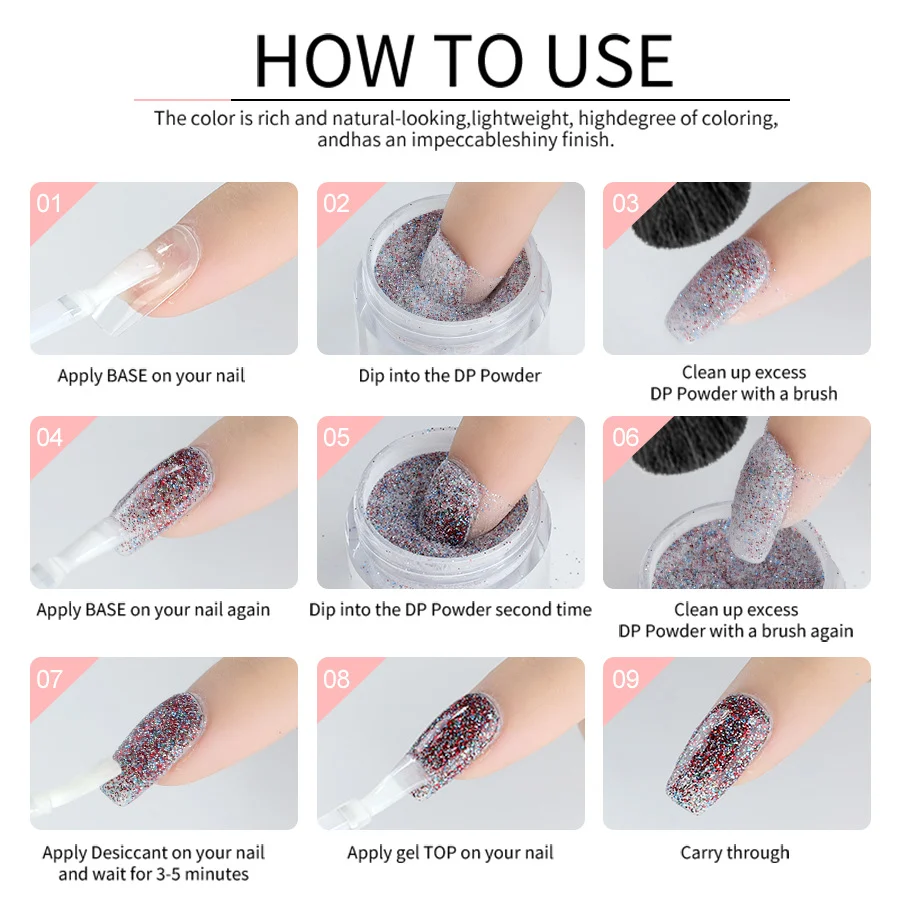 HOW TO USE

The color is rich and natural-looking,lightweight, highdegree of coloring, andhas an impeccableshiny finish.

01
Apply BASE on your nail

02
Dip into the DP Powder

03
Clean up excess DP Powder with a brush

04
Apply BASE on your nail again

05
Dip into the DP Powder second time

06
Clean up excess DP Powder with a brush again

07
Apply Desiccant on your nail and wait for 3-5 minutes

08
Apply gel TOP on your nail

09
Carry through