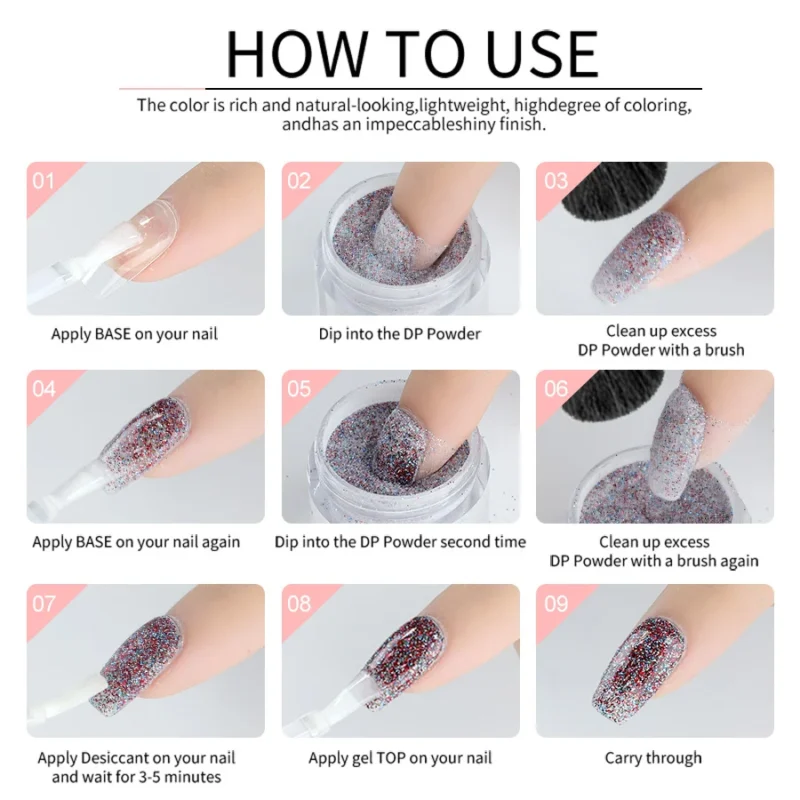 HOW TO USE

The color is rich and natural-looking,lightweight, highdegree of coloring, andhas an impeccableshiny finish.

01

Apply BASE on your nail

02

Dip into the DP Powder

03

Clean up excess DP Powder with a brush

04

Apply BASE on your nail again

05

Dip into the DP Powder second time

06

Clean up excess DP Powder with a brush again

07

Apply Desiccant on your nail and wait for 3-5 minutes

08

Apply gel TOP on your nail

09

Carry through