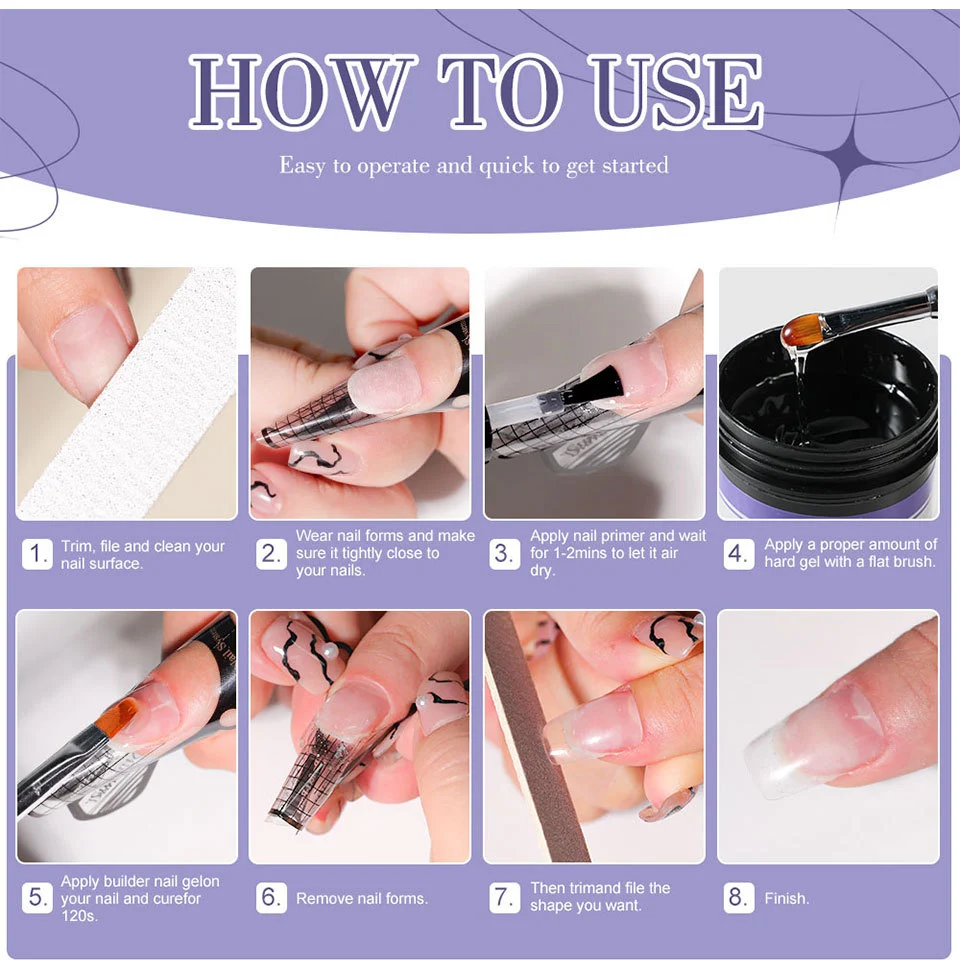 HOW TO USE

Easy to operate and quick to get started

1. Trim, file and clean your nail surface.

2. Wear nail forms and make sure it tightly close to your nails.

3. Apply nail primer and wait for 1-2mins to let it air dry.

4. Apply a proper amount of hard gel with a flat brush.

5. Apply builder nail gelon your nail and curefor 120s.

6. Remove nail forms.

7. Then trimand file the shape you want.

8. Finish.