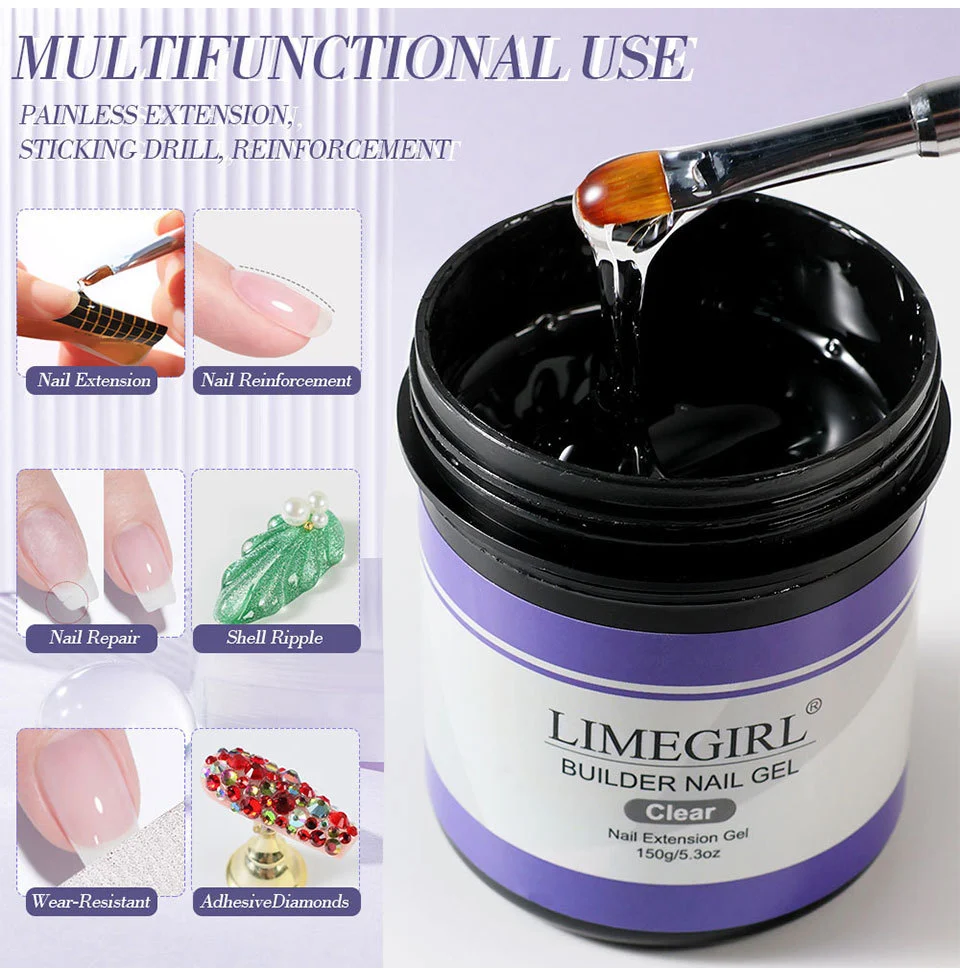 MULTIFUNCTIONAL USE

PAINLESS EXTENSION, STICKING DRILL, REINFORCEMENT

Nail Extension

Nail Reinforcement

Nail Repair

Shell Ripple

Wear-Resistant

AdhesiveDiamonds

LIMEGIRL®

BUILDER NAIL GEL

Clear

Nail Extension Gel

150g/5.3oz