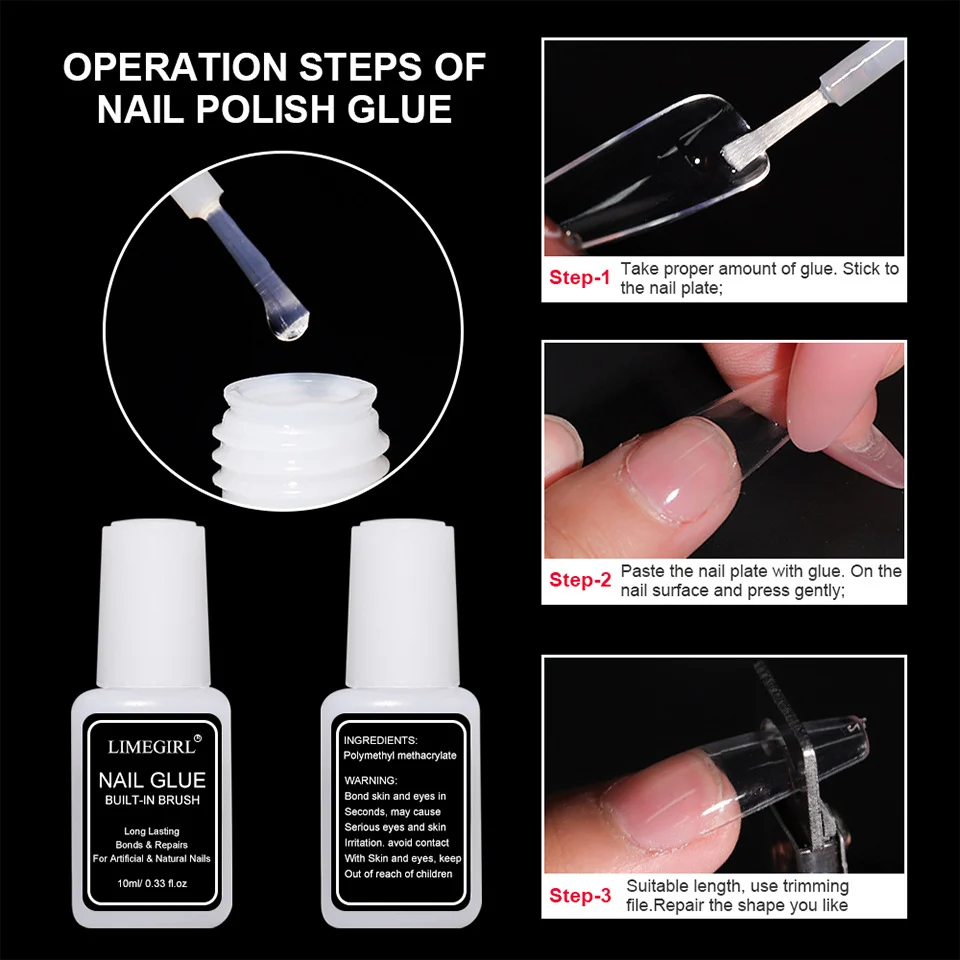 OPERATION STEPS OF NAIL POLISH GLUE

LIMEGIRL®
NAIL GLUE
BUILT-IN BRUSH
Long Lasting
Bonds & Repairs
For Artificial & Natural Nails
10ml/ 0.33 fl.oz

INGREDIENTS:
Polymethyl methacrylate
WARNING:
Bond skin and eyes in Seconds, may cause Serious eyes and skin Irritation. avoid contact With Skin and eyes, keep Out of reach of children

Step-1 Take proper amount of glue. Stick to the nail plate;

Step-2 Paste the nail plate with glue. On the nail surface and press gently;

Step-3 Suitable length, use trimming file.Repair the shape you like