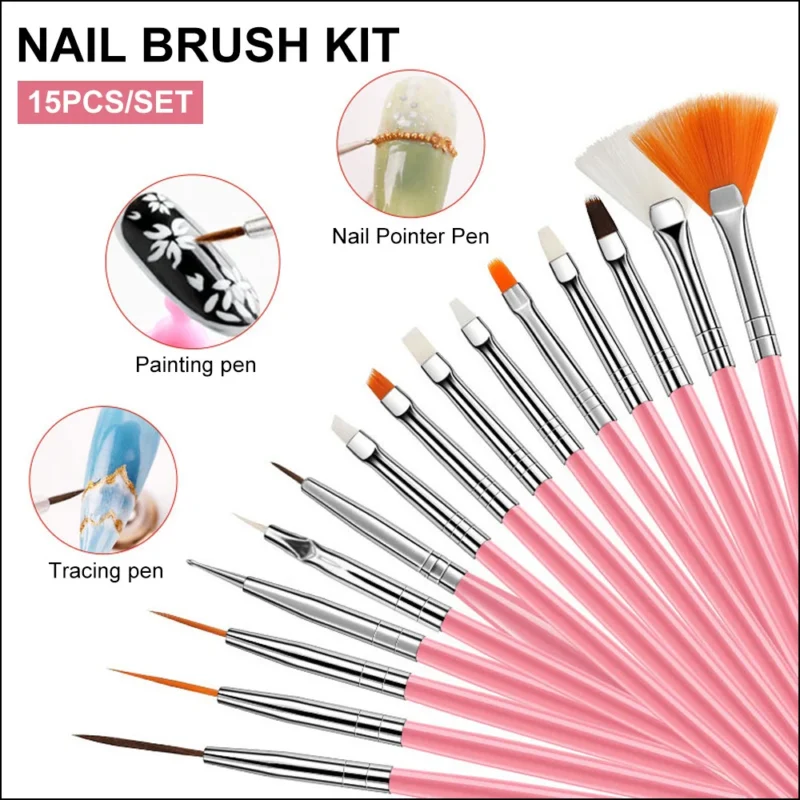 NAIL BRUSH KIT
15PCS/SET

Nail Pointer Pen

Painting pen

Tracing pen