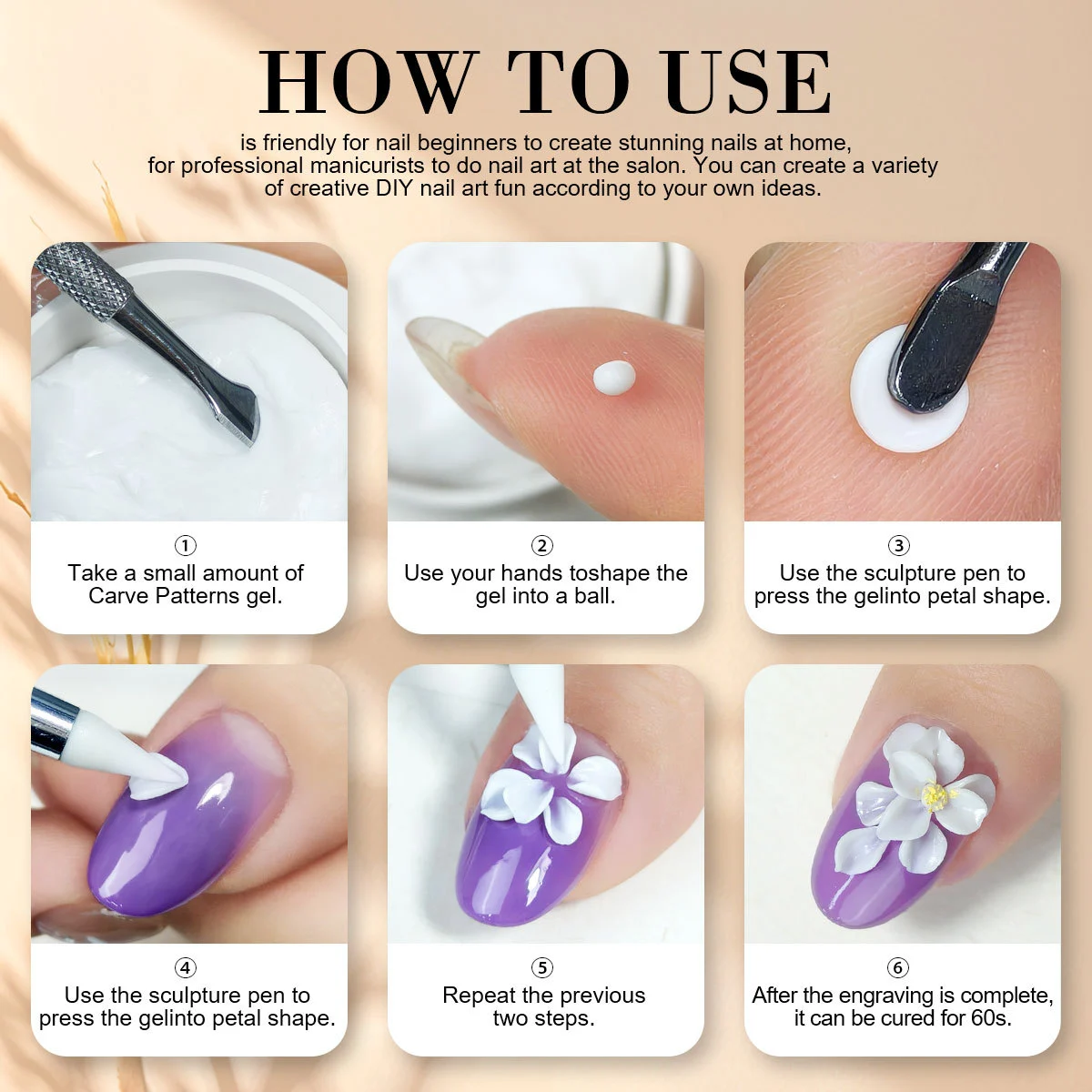 HOW TO USE

is friendly for nail beginners to create stunning nails at home, for professional manicurists to do nail art at the salon. You can create a variety of creative DIY nail art fun according to your own ideas.

①
Take a small amount of Carve Patterns gel.

②
Use your hands toshape the gel into a ball.

③
Use the sculpture pen to press the gelinto petal shape.

④
Use the sculpture pen to press the gelinto petal shape.

⑤
Repeat the previous two steps.

⑥
After the engraving is complete, it can be cured for 60s.