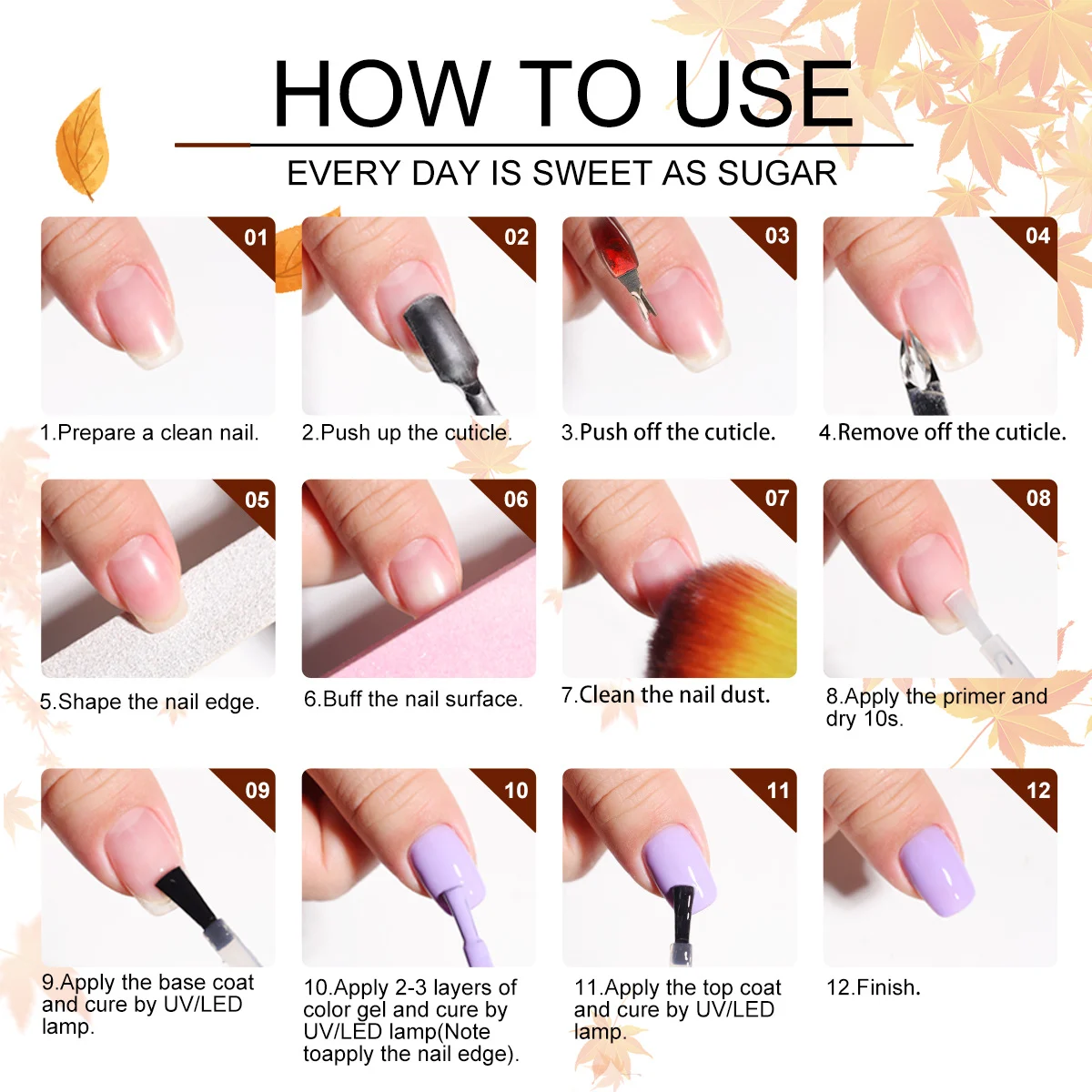 HOW TO USE

EVERY DAY IS SWEET AS SUGAR

01

1.Prepare a clean nail.

02

2.Push up the cuticle.

03

3.Push off the cuticle.

04

4.Remove off the cuticle.

05

5.Shape the nail edge.

06

6.Buff the nail surface.

07

7.Clean the nail dust.

08

8.Apply the primer and dry 10s.

09

9.Apply the base coat and cure by UV/LED lamp.

10

10.Apply 2-3 layers of color gel and cure by UV/LED lamp(Note toapply the nail edge).

11

11.Apply the top coat and cure by UV/LED lamp.

12

12.Finish.