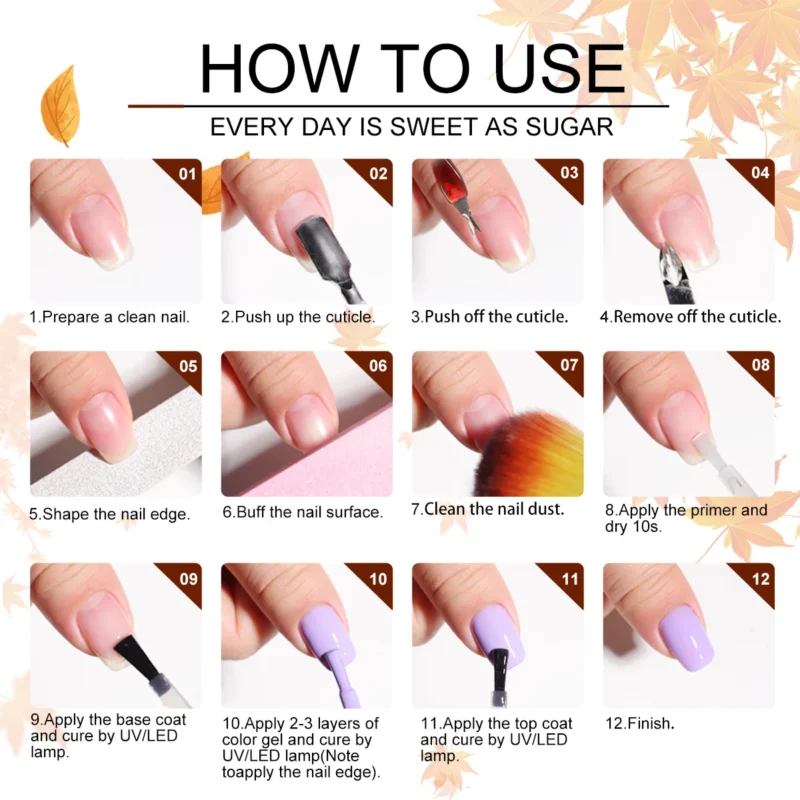 HOW TO USE

EVERY DAY IS SWEET AS SUGAR

01

1.Prepare a clean nail.

02

2.Push up the cuticle.

03

3.Push off the cuticle.

04

4.Remove off the cuticle.

05

5.Shape the nail edge.

06

6.Buff the nail surface.

07

7.Clean the nail dust.

08

8.Apply the primer and dry 10s.

09

9.Apply the base coat and cure by UV/LED lamp.

10

10.Apply 2-3 layers of color gel and cure by UV/LED lamp(Note toapply the nail edge).

11

11.Apply the top coat and cure by UV/LED lamp.

12

12.Finish.