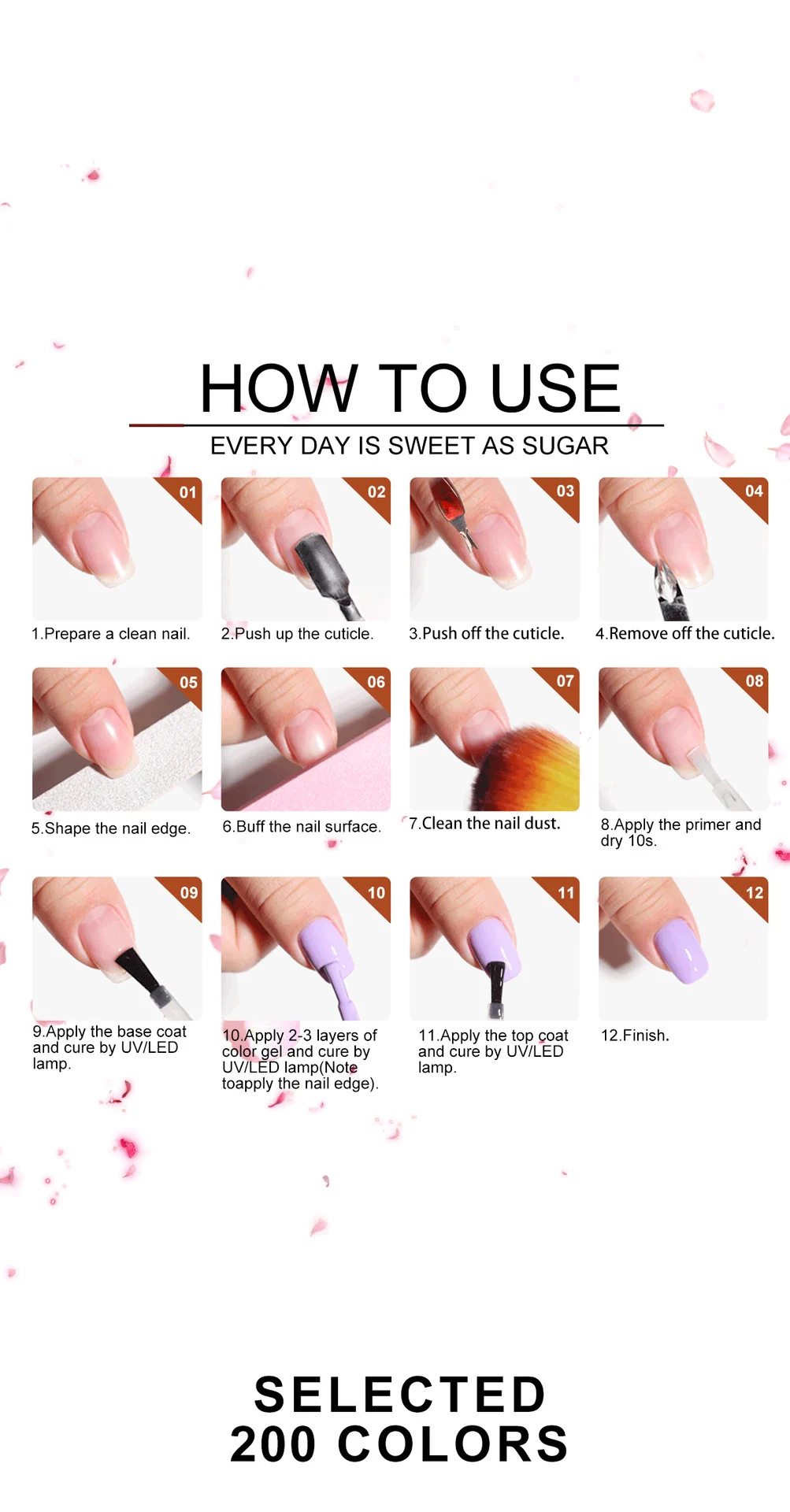 HOW TO USE

EVERY DAY IS SWEET AS SUGAR

01

1.Prepare a clean nail.

02

2.Push up the cuticle.

03

3.Push off the cuticle.

04

4.Remove off the cuticle.

05

5.Shape the nail edge.

06

6.Buff the nail surface.

07

7.Clean the nail dust.

08

8.Apply the primer and dry 10s.

09

9.Apply the base coat and cure by UV/LED lamp.

10

10.Apply 2-3 layers of color gel and cure by UV/LED lamp(Note toapply the nail edge).

11

11.Apply the top coat and cure by UV/LED lamp.

12

12.Finish.

SELECTED
200 COLORS