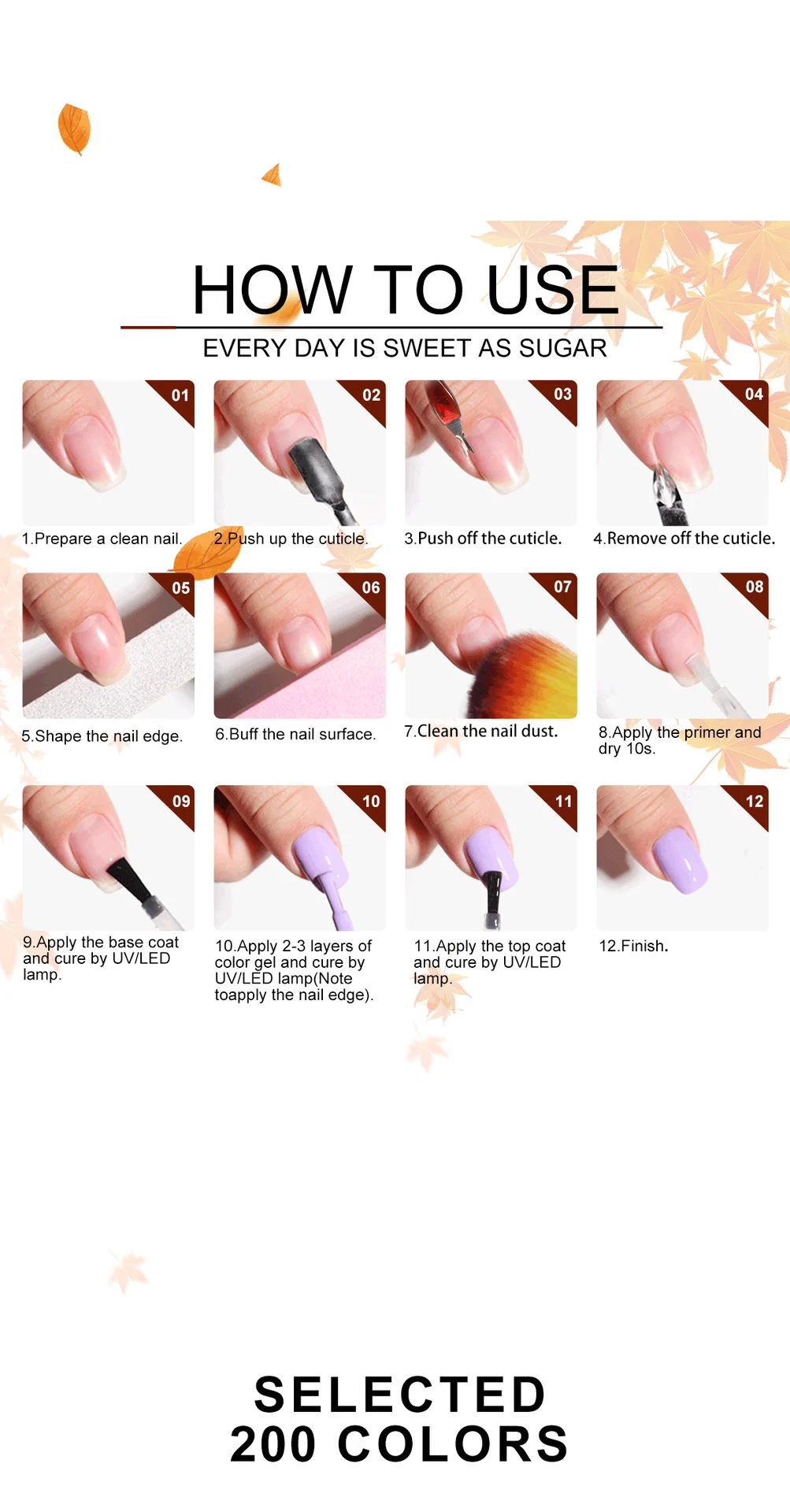 HOW TO USE

EVERY DAY IS SWEET AS SUGAR

01

1.Prepare a clean nail.

02

2.Push up the cuticle.

03

3.Push off the cuticle.

04

4.Remove off the cuticle.

05

5.Shape the nail edge.

06

6.Buff the nail surface.

07

7.Clean the nail dust.

08

8.Apply the primer and dry 10s.

09

9.Apply the base coat and cure by UV/LED lamp.

10

10.Apply 2-3 layers of color gel and cure by UV/LED lamp(Note toapply the nail edge).

11

11.Apply the top coat and cure by UV/LED lamp.

12

12.Finish.

SELECTED
200 COLORS