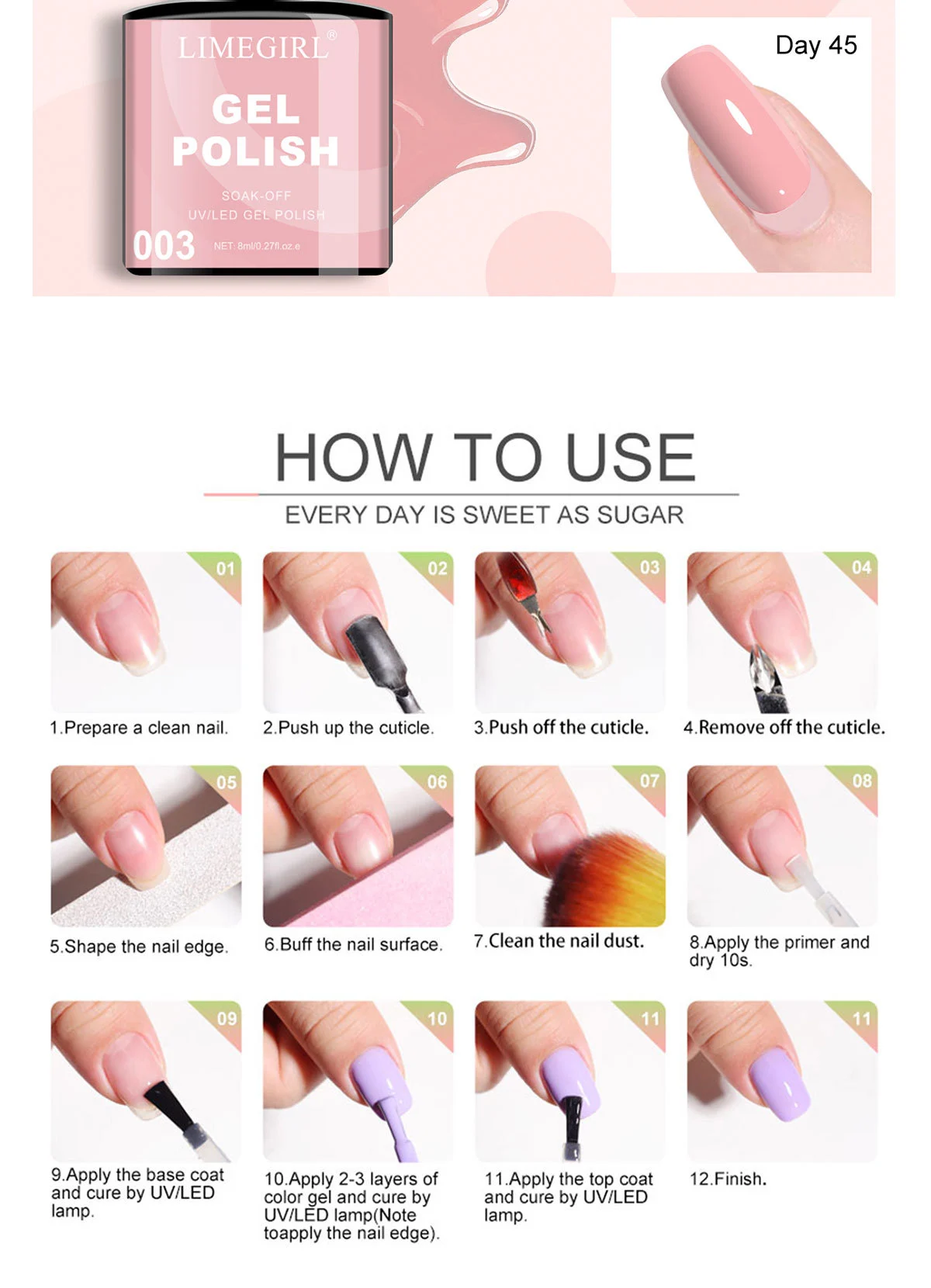 LIMEGIRL®

GEL POLISH

SOAK-OFF
UV/LED GEL POLISH

003

NET: 8ml/0.27fl.oz.e

Day 45

HOW TO USE

EVERY DAY IS SWEET AS SUGAR

01

1.Prepare a clean nail.

02

2.Push up the cuticle.

03

3.Push off the cuticle.

04

4.Remove off the cuticle.

05

5.Shape the nail edge.

06

6.Buff the nail surface.

07

7.Clean the nail dust.

08

8.Apply the primer and dry 10s.

09

9.Apply the base coat and cure by UV/LED lamp.

10

10.Apply 2-3 layers of color gel and cure by UV/LED lamp(Note toapply the nail edge).

11

11.Apply the top coat and cure by UV/LED lamp.

11

12.Finish.