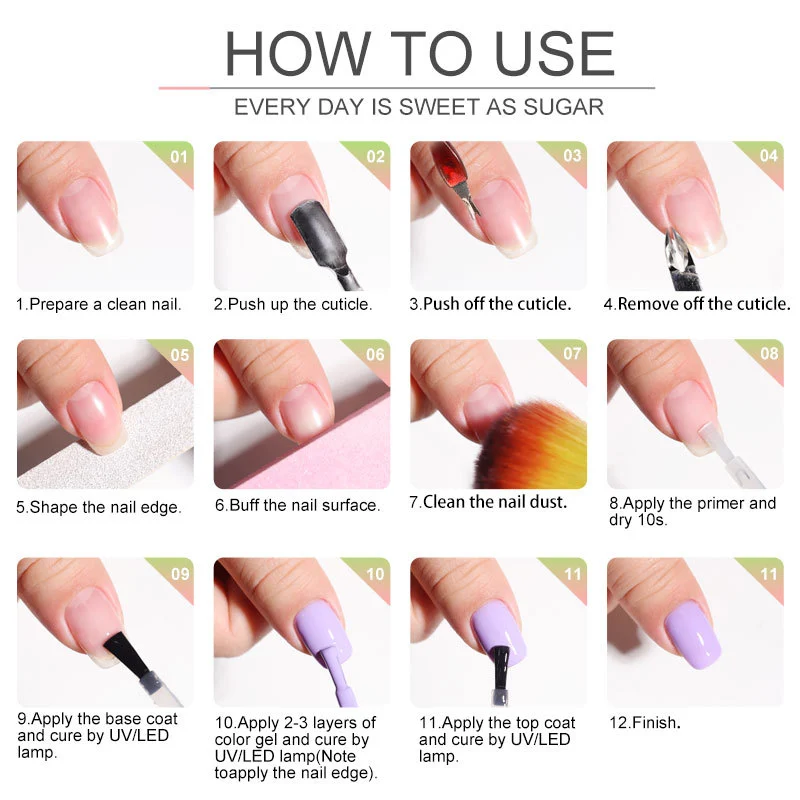 HOW TO USE

EVERY DAY IS SWEET AS SUGAR

01

1.Prepare a clean nail.

02

2.Push up the cuticle.

03

3.Push off the cuticle.

04

4.Remove off the cuticle.

05

5.Shape the nail edge.

06

6.Buff the nail surface.

07

7.Clean the nail dust.

08

8.Apply the primer and dry 10s.

09

9.Apply the base coat and cure by UV/LED lamp.

10

10.Apply 2-3 layers of color gel and cure by UV/LED lamp(Note toapply the nail edge).

11

11.Apply the top coat and cure by UV/LED lamp.

11

12.Finish.