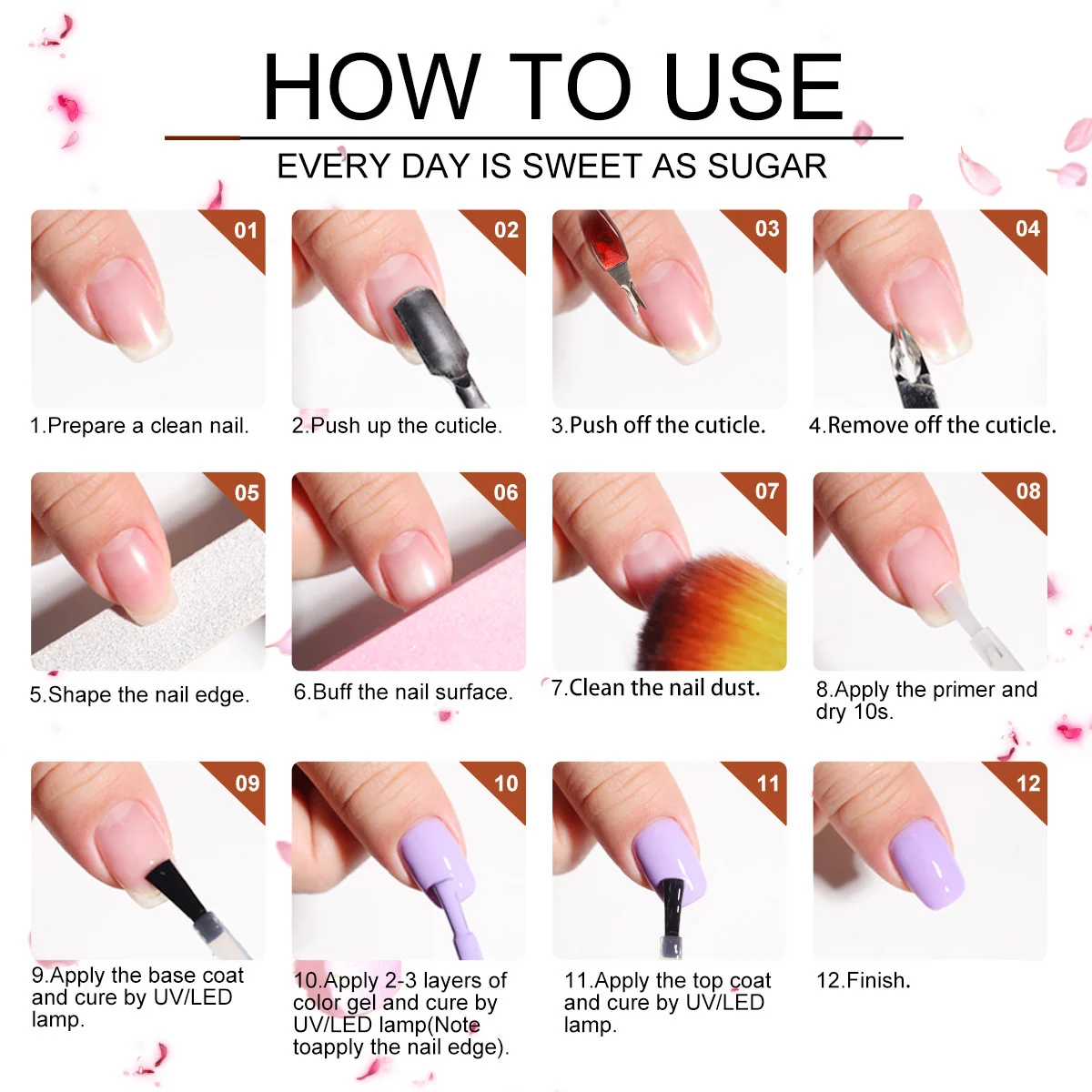 HOW TO USE

EVERY DAY IS SWEET AS SUGAR

01

1.Prepare a clean nail.

02

2.Push up the cuticle.

03

3.Push off the cuticle.

04

4.Remove off the cuticle.

05

5.Shape the nail edge.

06

6.Buff the nail surface.

07

7.Clean the nail dust.

08

8.Apply the primer and dry 10s.

09

9.Apply the base coat and cure by UV/LED lamp.

10

10.Apply 2-3 layers of color gel and cure by UV/LED lamp(Note toapply the nail edge).

11

11.Apply the top coat and cure by UV/LED lamp.

12

12.Finish.