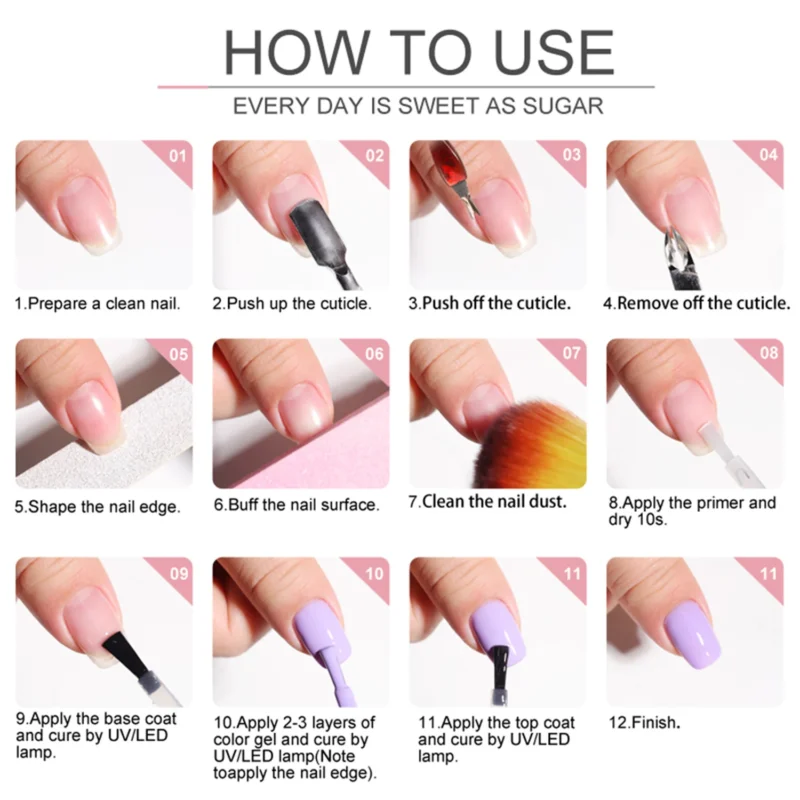 HOW TO USE

EVERY DAY IS SWEET AS SUGAR

01

1.Prepare a clean nail.

02

2.Push up the cuticle.

03

3.Push off the cuticle.

04

4.Remove off the cuticle.

05

5.Shape the nail edge.

06

6.Buff the nail surface.

07

7.Clean the nail dust.

08

8.Apply the primer and dry 10s.

09

9.Apply the base coat and cure by UV/LED lamp.

10

10.Apply 2-3 layers of color gel and cure by UV/LED lamp(Note toapply the nail edge).

11

11.Apply the top coat and cure by UV/LED lamp.

11

12.Finish.