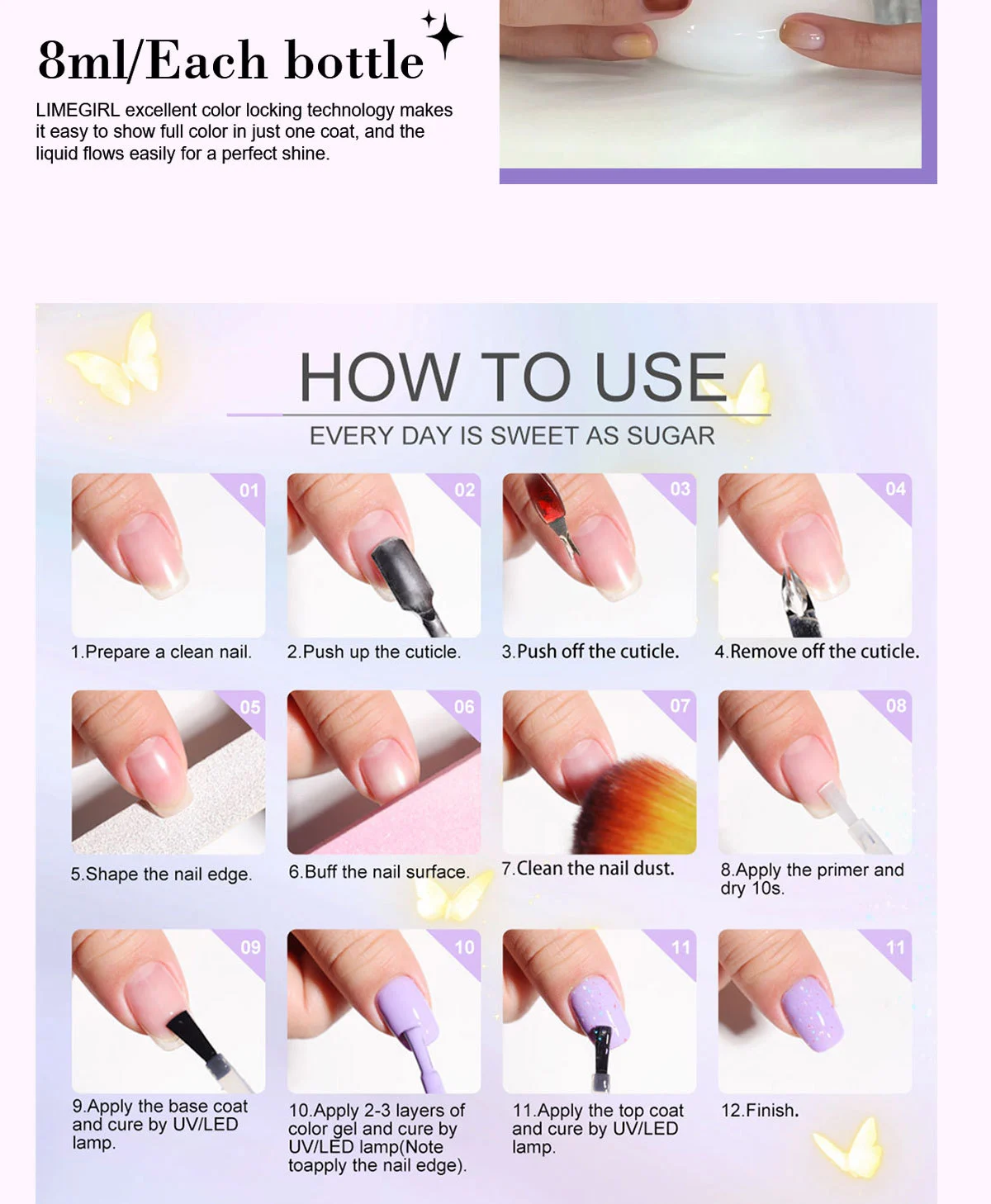 8ml/Each bottle

LIMEGIRL excellent color locking technology makes it easy to show full color in just one coat, and the liquid flows easily for a perfect shine.

HOW TO USE

EVERY DAY IS SWEET AS SUGAR

01
1.Prepare a clean nail.

02
2.Push up the cuticle.

03
3.Push off the cuticle.

04
4.Remove off the cuticle.

05
5.Shape the nail edge.

06
6.Buff the nail surface.

07
7.Clean the nail dust.

08
8.Apply the primer and dry 10s.

09
9.Apply the base coat and cure by UV/LED lamp.

10
10.Apply 2-3 layers of color gel and cure by UV/LED lamp(Note toapply the nail edge).

11
11.Apply the top coat and cure by UV/LED lamp.

11
12.Finish.