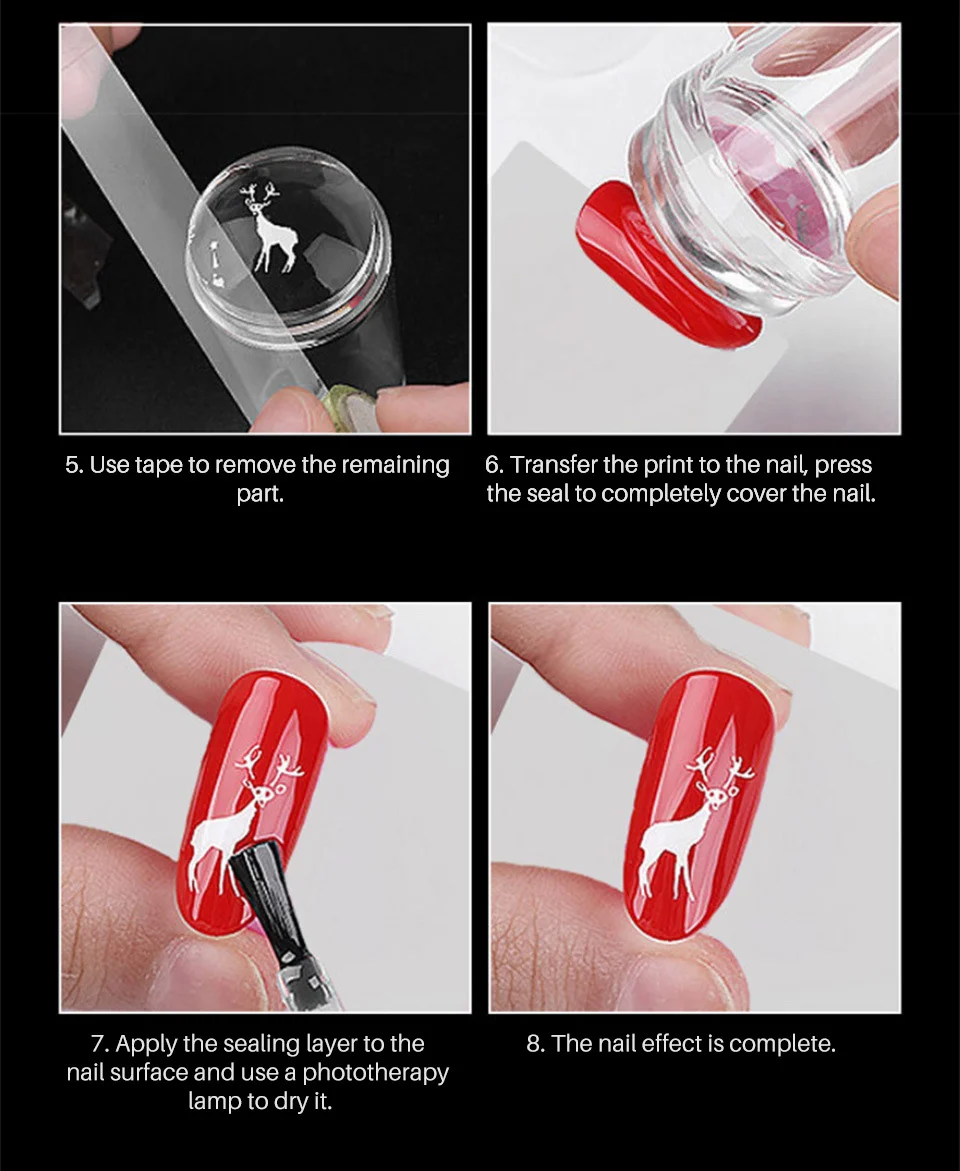 5. Use tape to remove the remaining part.

6. Transfer the print to the nail, press the seal to completely cover the nail.

7. Apply the sealing layer to the nail surface and use a phototherapy lamp to dry it.

8. The nail effect is complete.