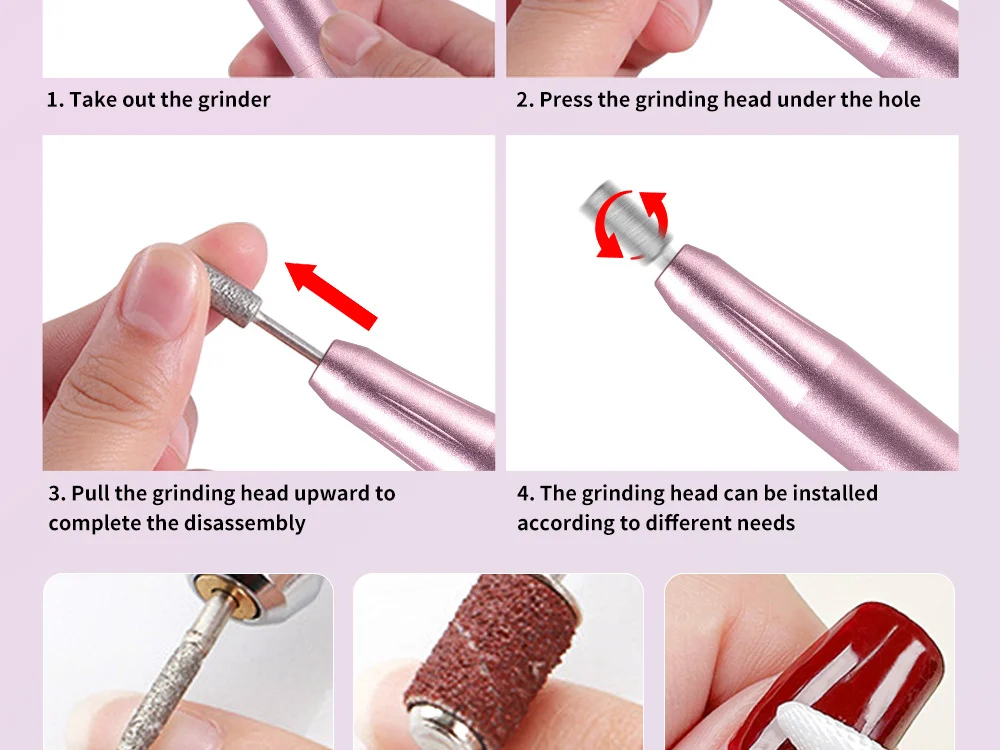 1. Take out the grinder

2. Press the grinding head under the hole

3. Pull the grinding head upward to complete the disassembly

4. The grinding head can be installed according to different needs