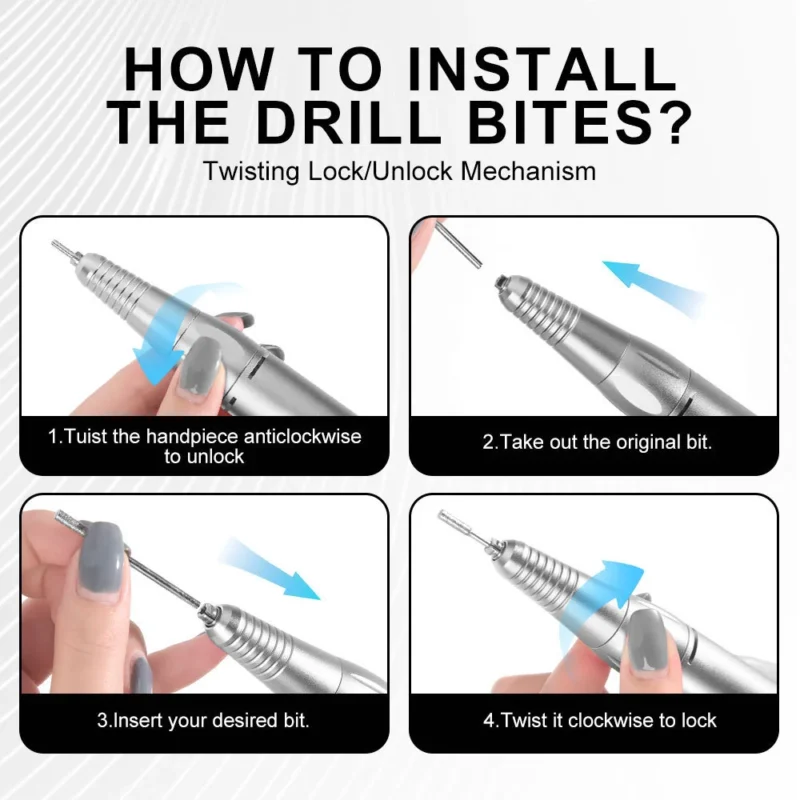 HOW TO INSTALL THE DRILL BITES?

Twisting Lock/Unlock Mechanism

1.Tuist the handpiece anticlockwise to unlock

2.Take out the original bit.

3.Insert your desired bit.

4.Twist it clockwise to lock