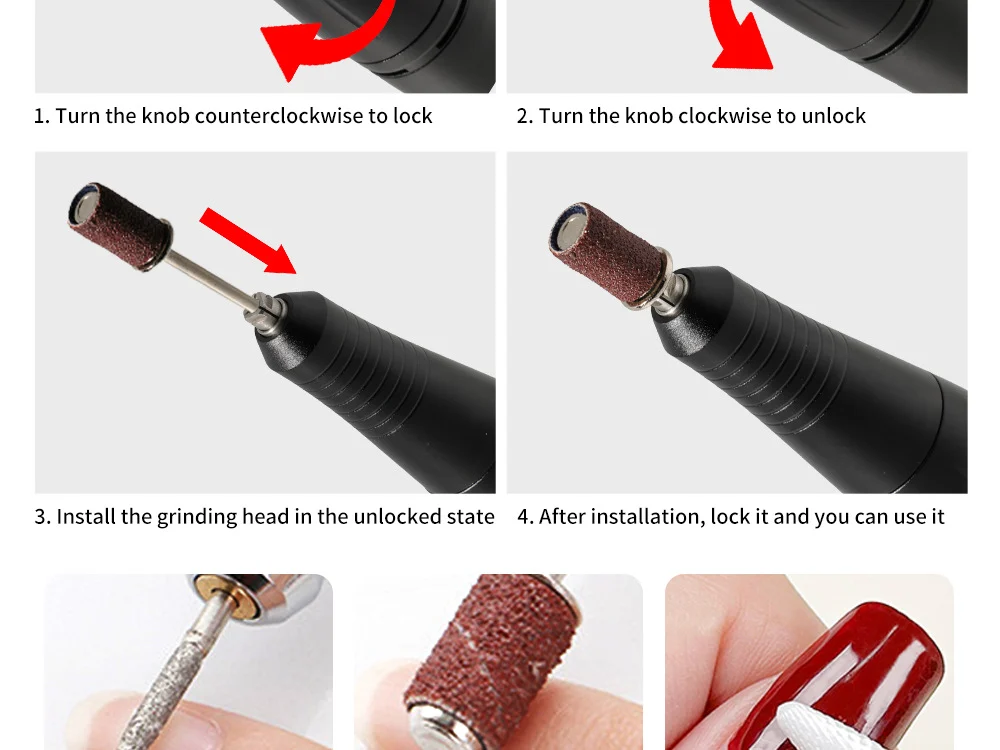 1. Turn the knob counterclockwise to lock

2. Turn the knob clockwise to unlock

3. Install the grinding head in the unlocked state

4. After installation, lock it and you can use it