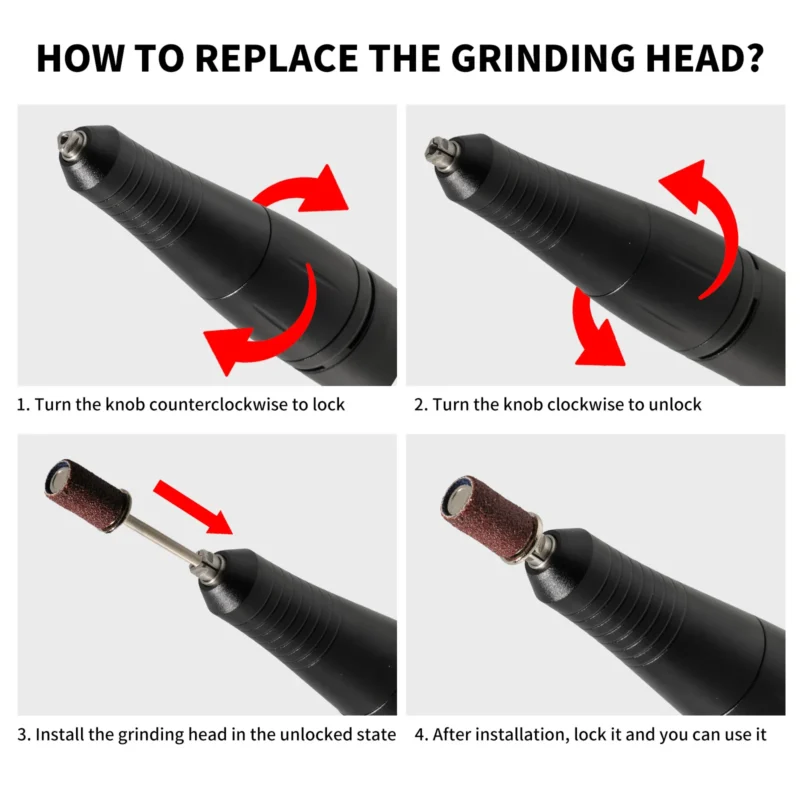 HOW TO REPLACE THE GRINDING HEAD?

1. Turn the knob counterclockwise to lock

2. Turn the knob clockwise to unlock

3. Install the grinding head in the unlocked state

4. After installation, lock it and you can use it