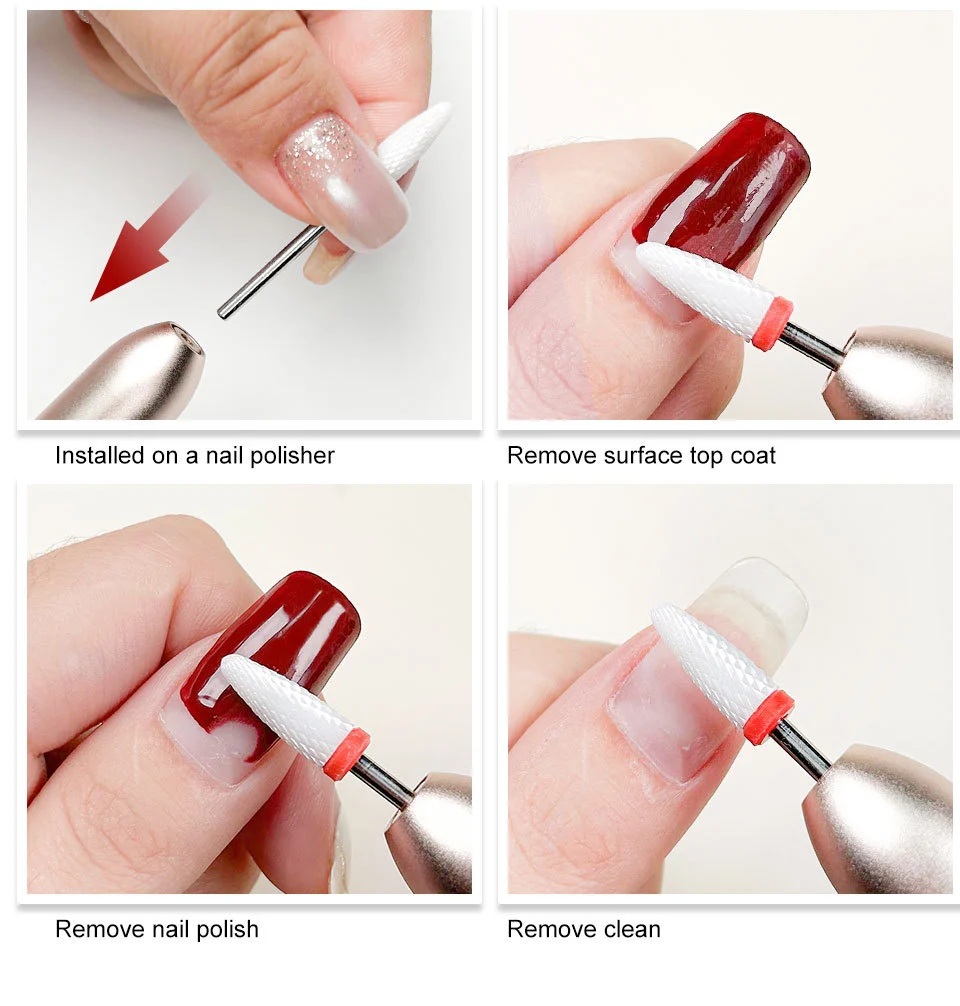 Installed on a nail polisher

Remove surface top coat

Remove nail polish

Remove clean