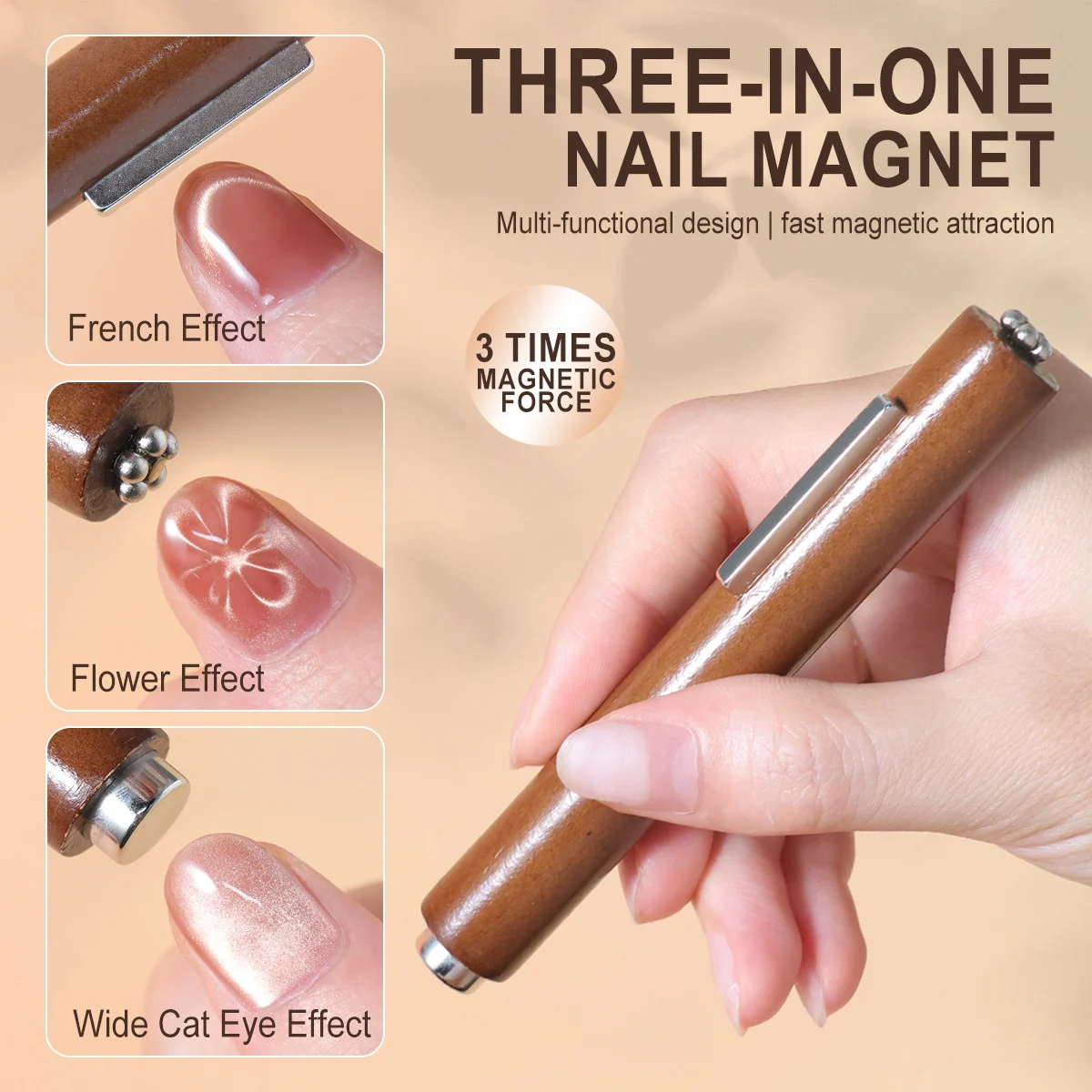 THREE-IN-ONE NAIL MAGNET

Multi-functional design | fast magnetic attraction

3 TIMES MAGNETIC FORCE

French Effect

Flower Effect

Wide Cat Eye Effect