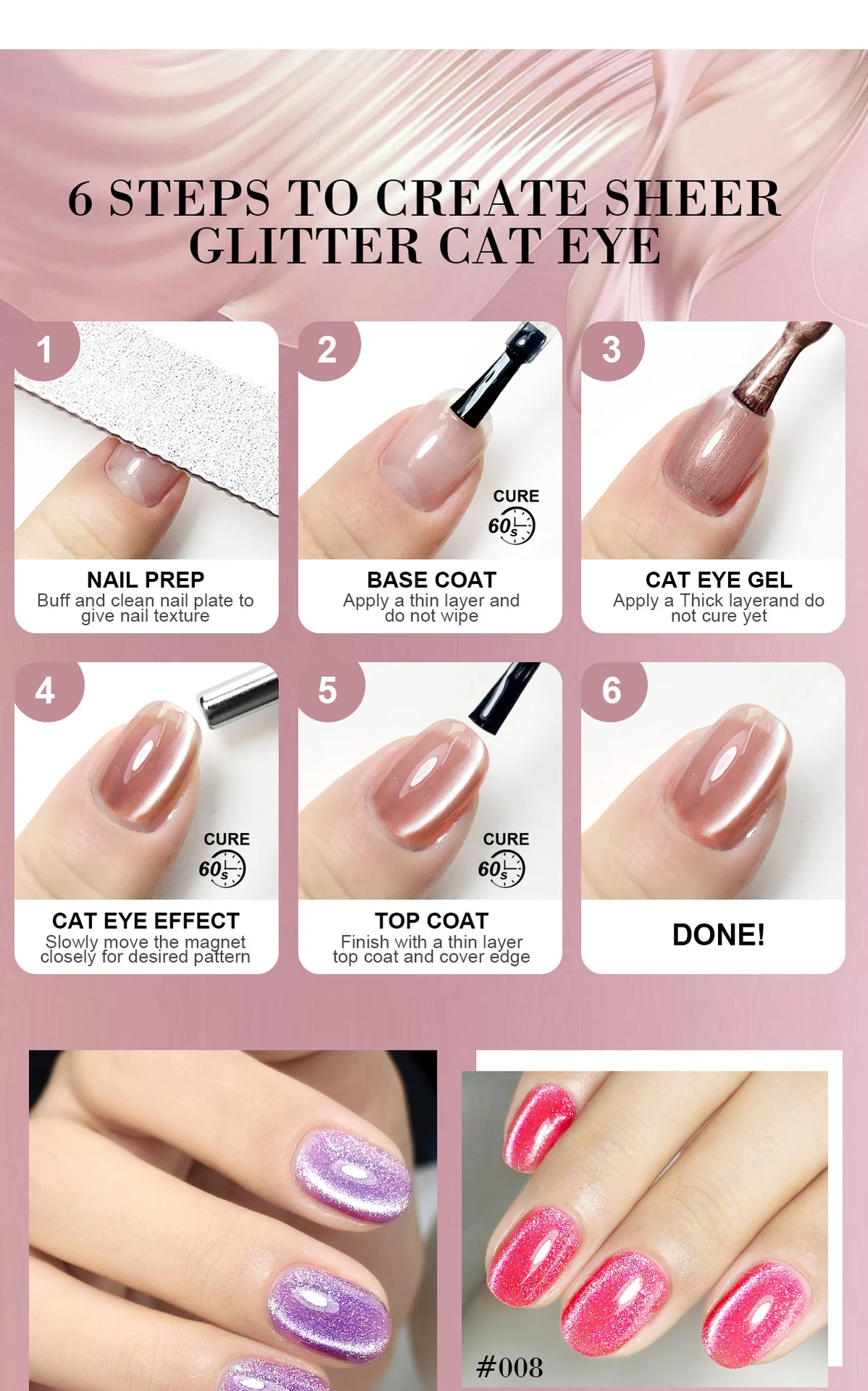 6 STEPS TO CREATE SHEER GLITTER CAT EYE

1

NAIL PREP
Buff and clean nail plate to give nail texture

2

CURE
60s

BASE COAT
Apply a thin layer and do not wipe

3

CAT EYE GEL
Apply a Thick layerand do not cure yet

4

CURE
60s

CAT EYE EFFECT
Slowly move the magnet closely for desired pattern

5

CURE
60s

TOP COAT
Finish with a thin layer top coat and cover edge

6

DONE!

#008